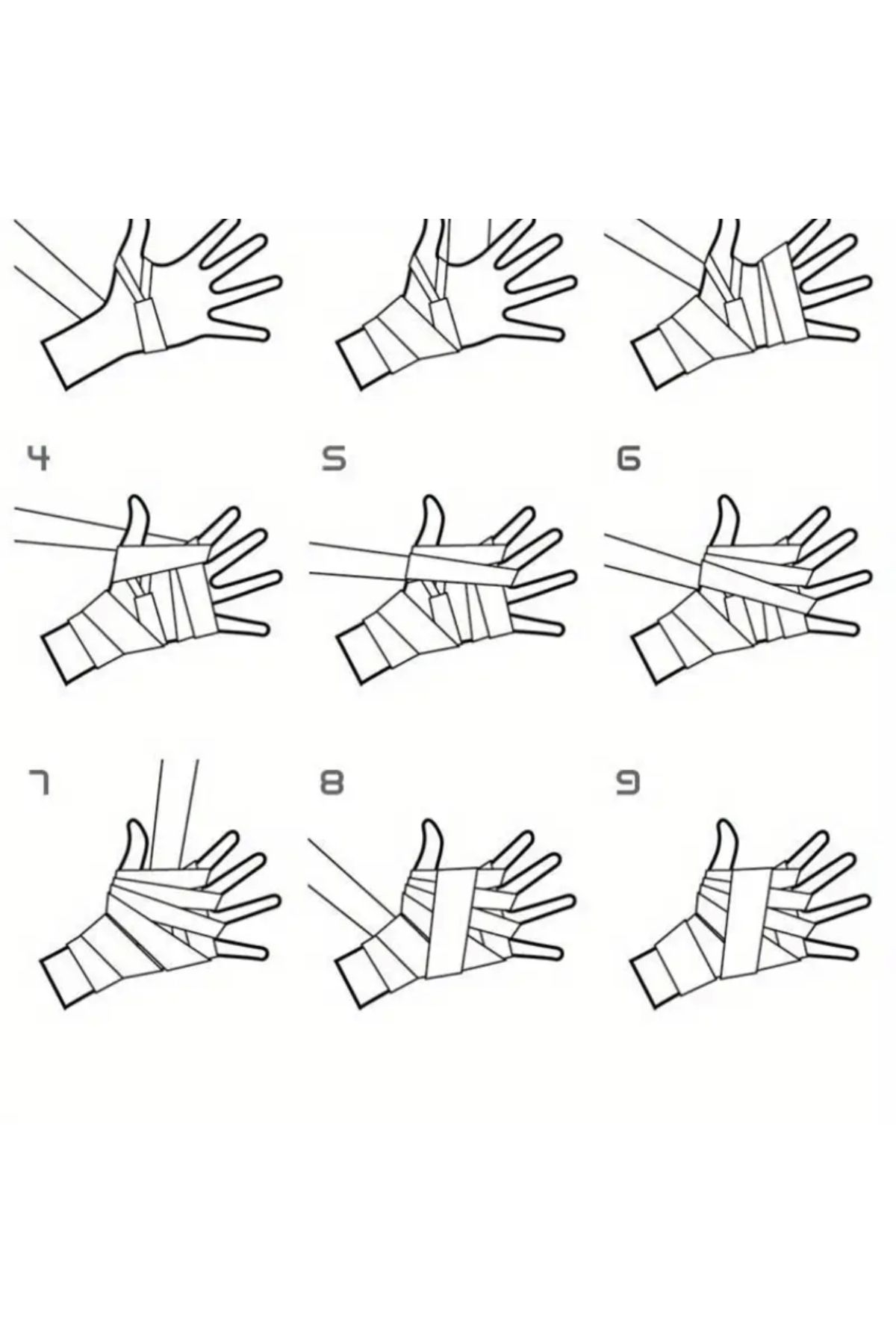 4

5

6

7

8

9