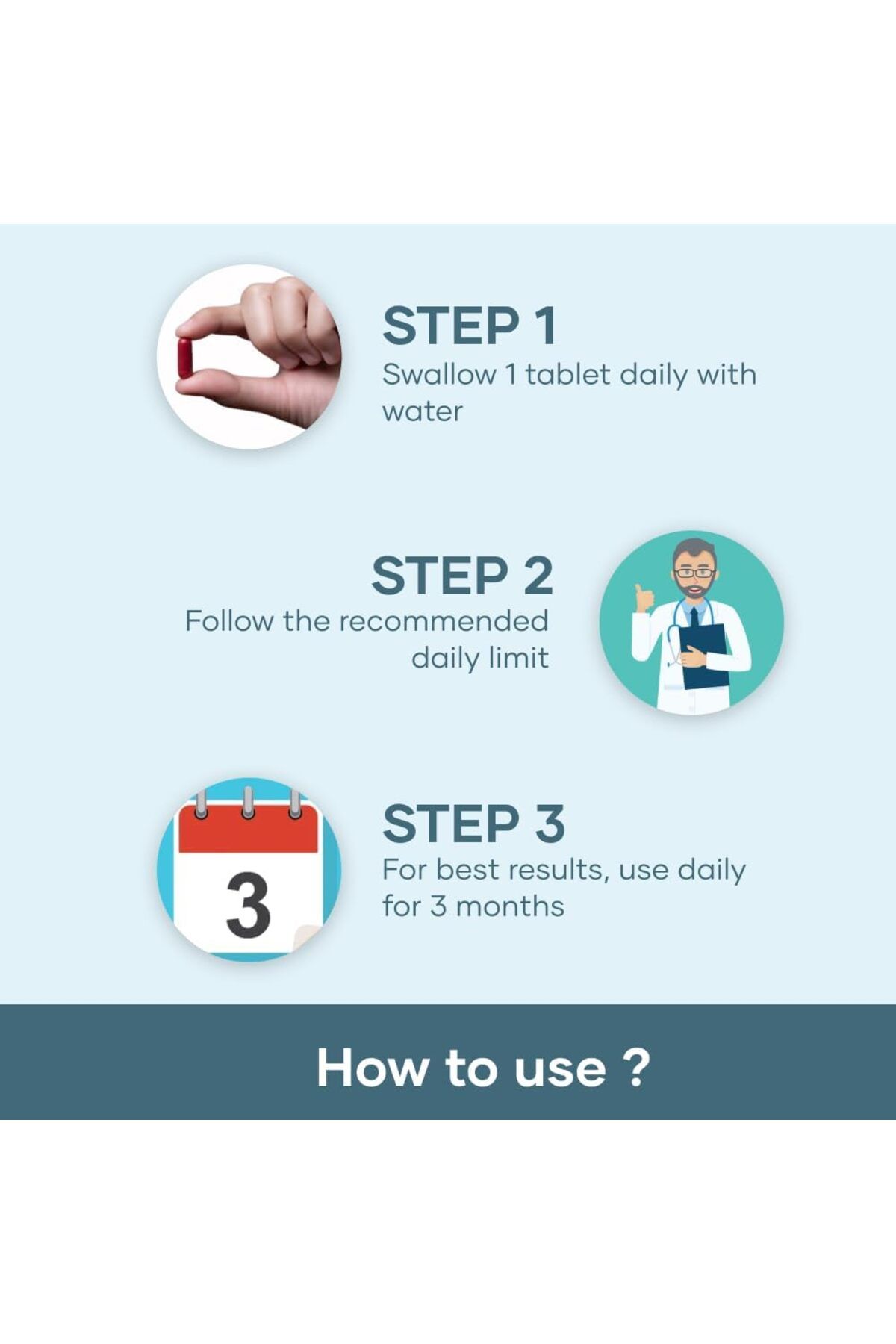 STEP 1
Swallow 1 tablet daily with water

STEP 2
Follow the recommended daily limit

3

STEP 3
For best results, use daily for 3 months

How to use ?