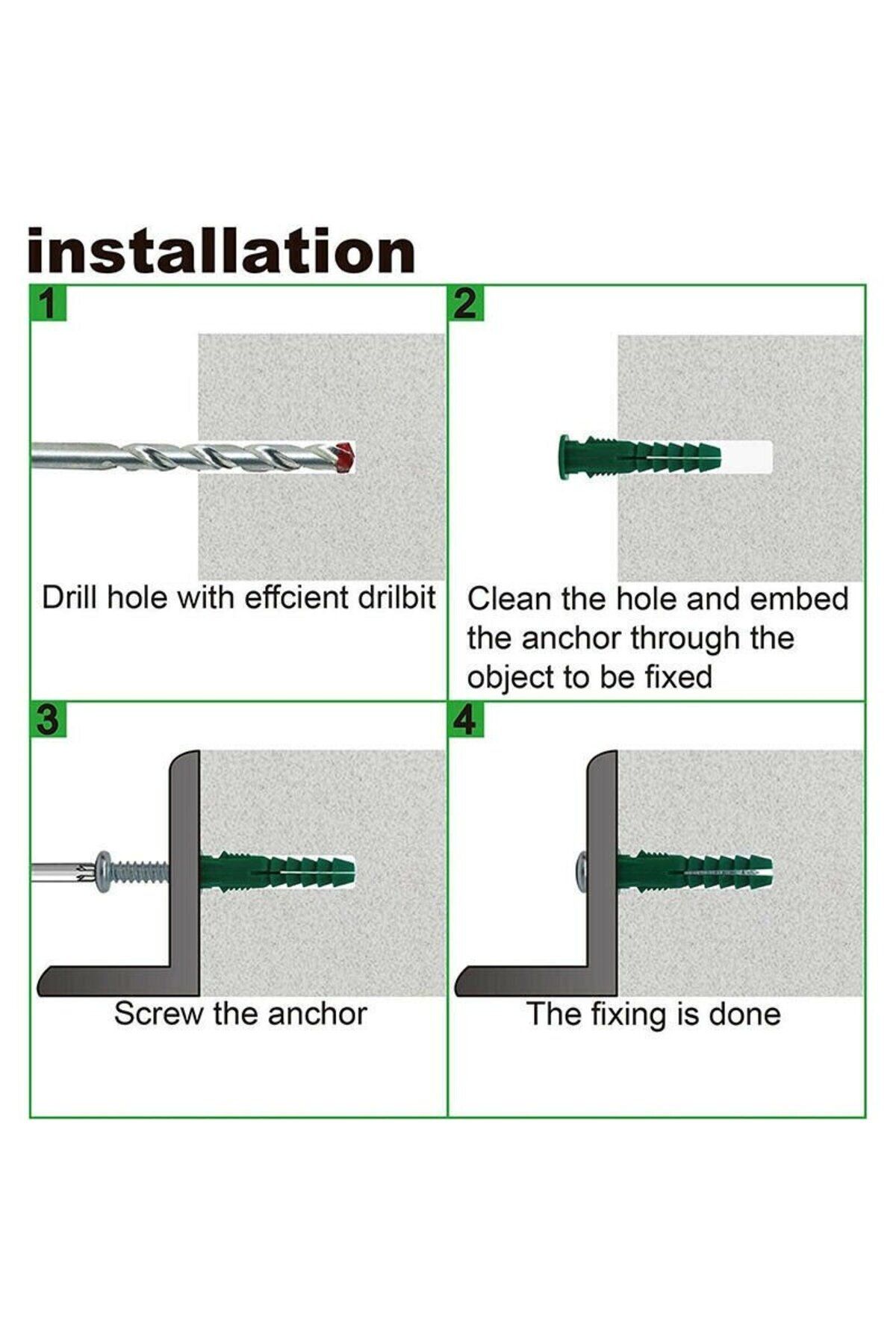 installation

1

Drill hole with effcient drilbit

2

Clean the hole and embed the anchor through the object to be fixed

3

Screw the anchor

4

The fixing is done