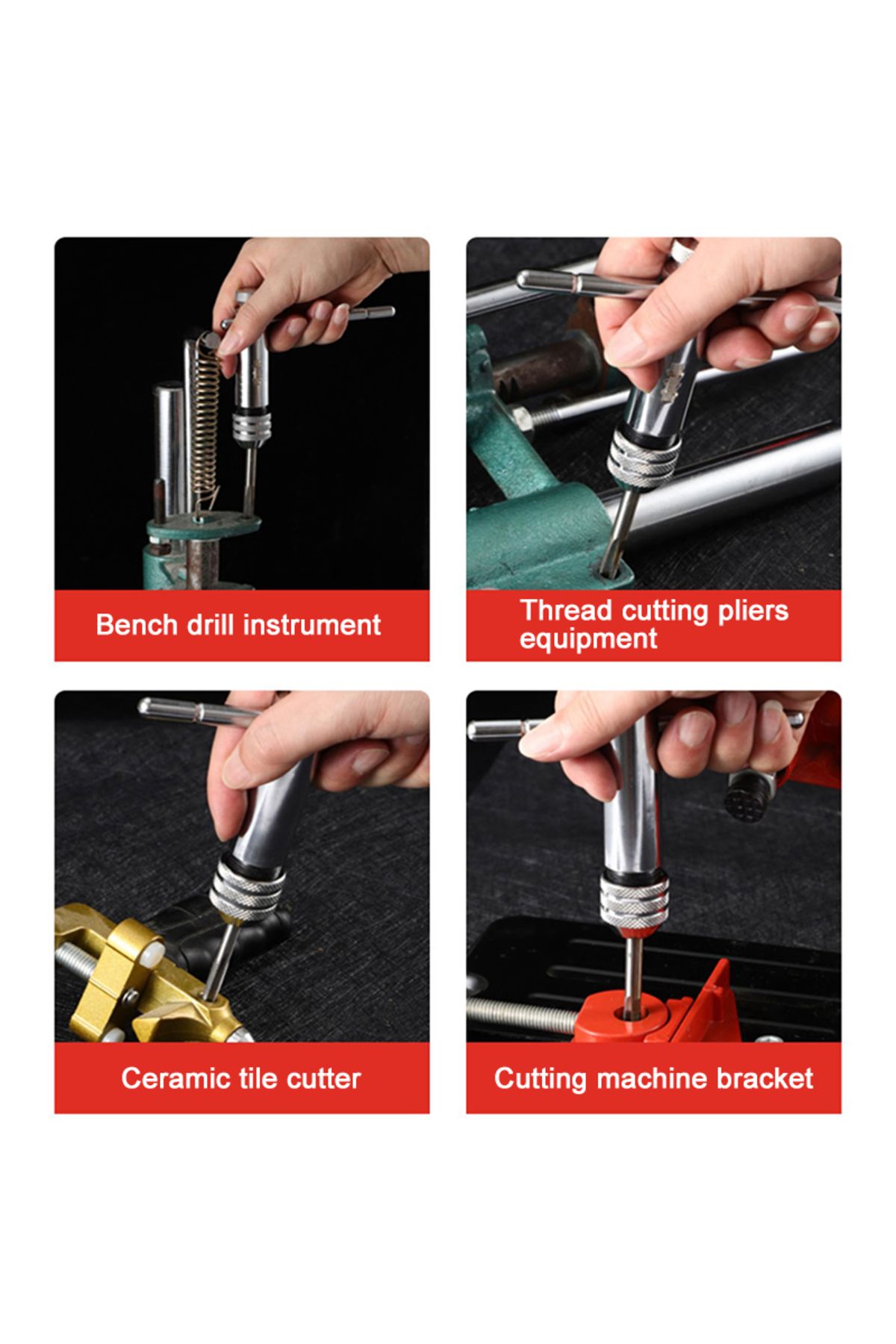 Bench drill instrument

Thread cutting pliers equipment

Ceramic tile cutter

Cutting machine bracket