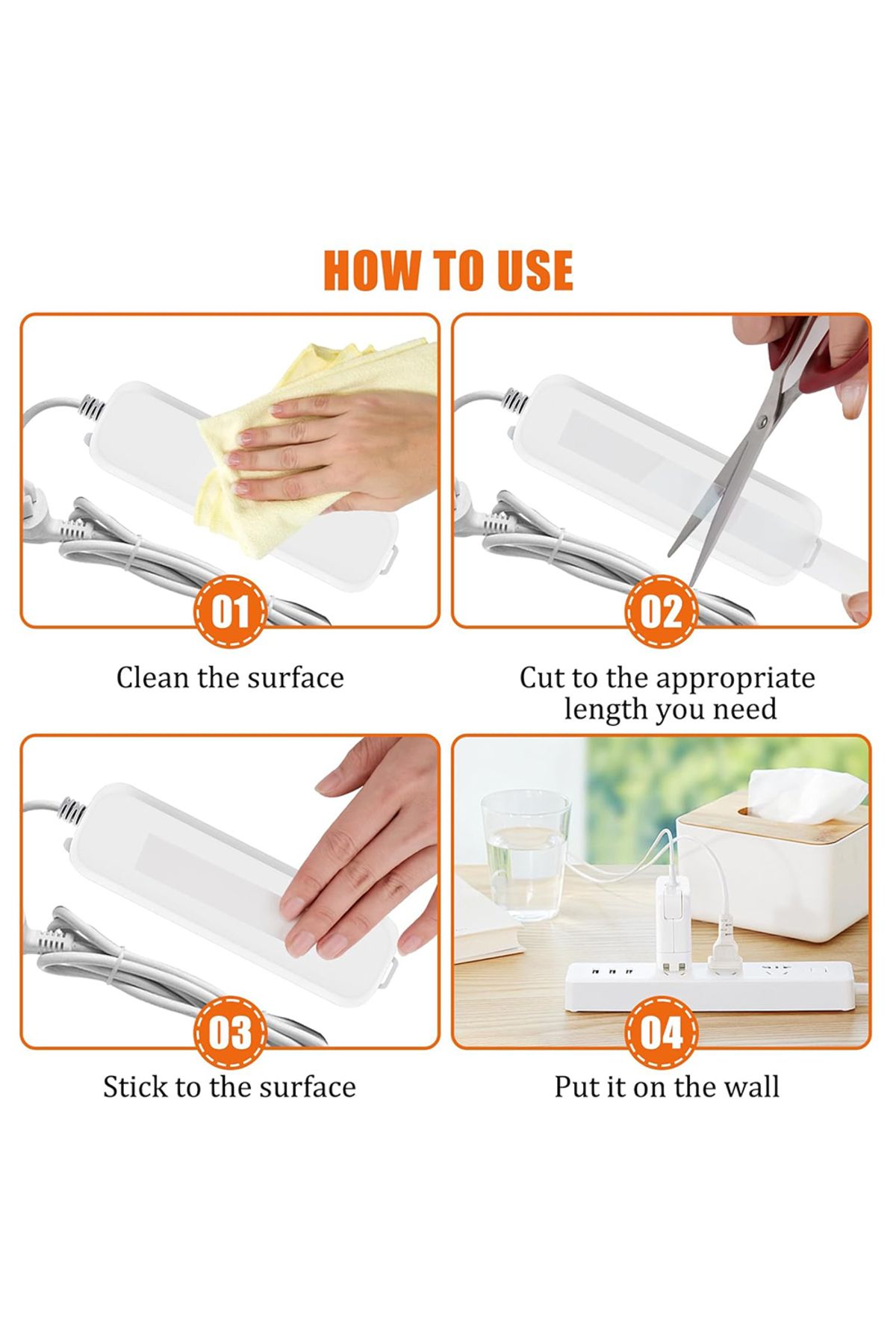 HOW TO USE

01

Clean the surface

02

Cut to the appropriate length you need

03

Stick to the surface

04

Put it on the wall