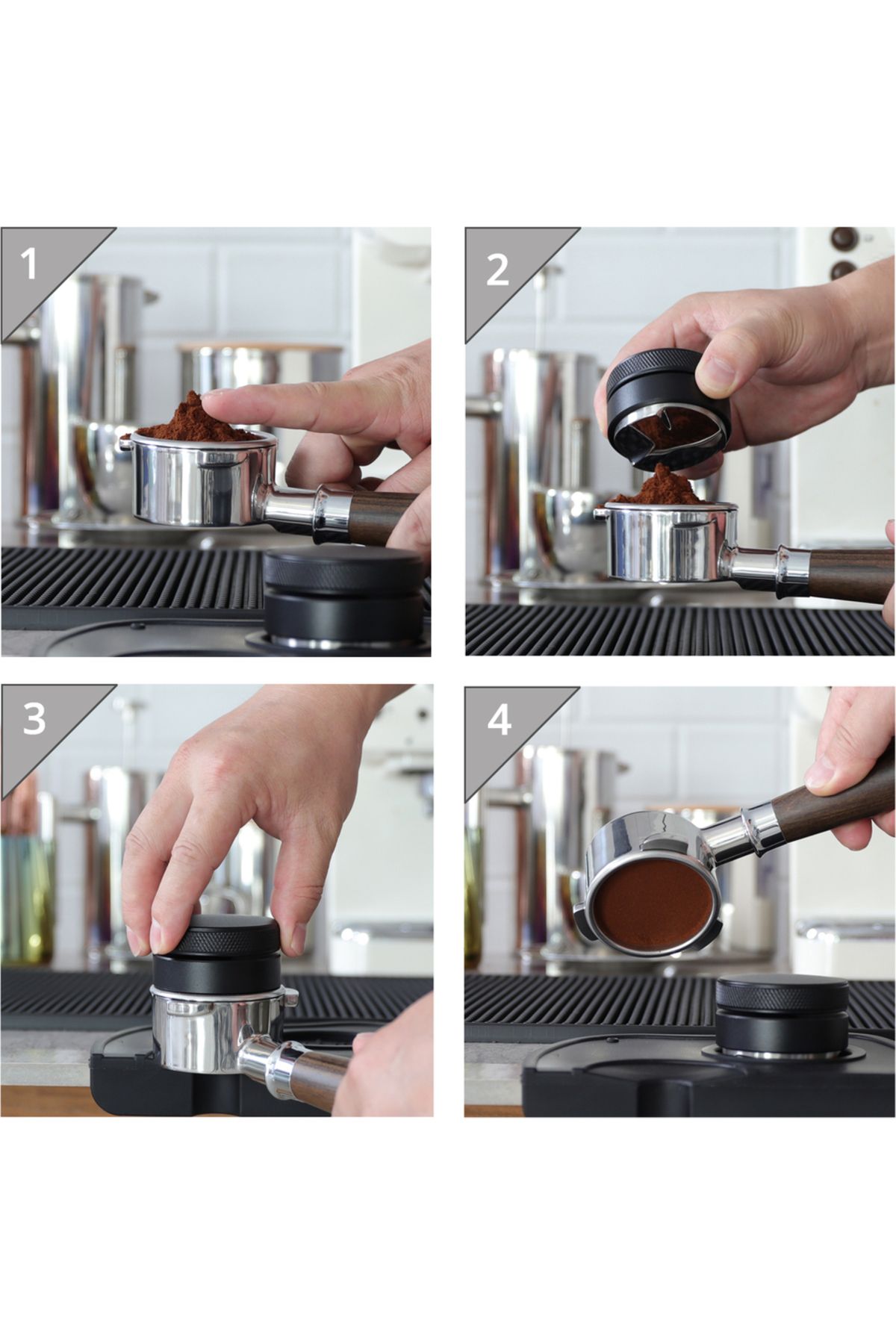 1

2

3

4