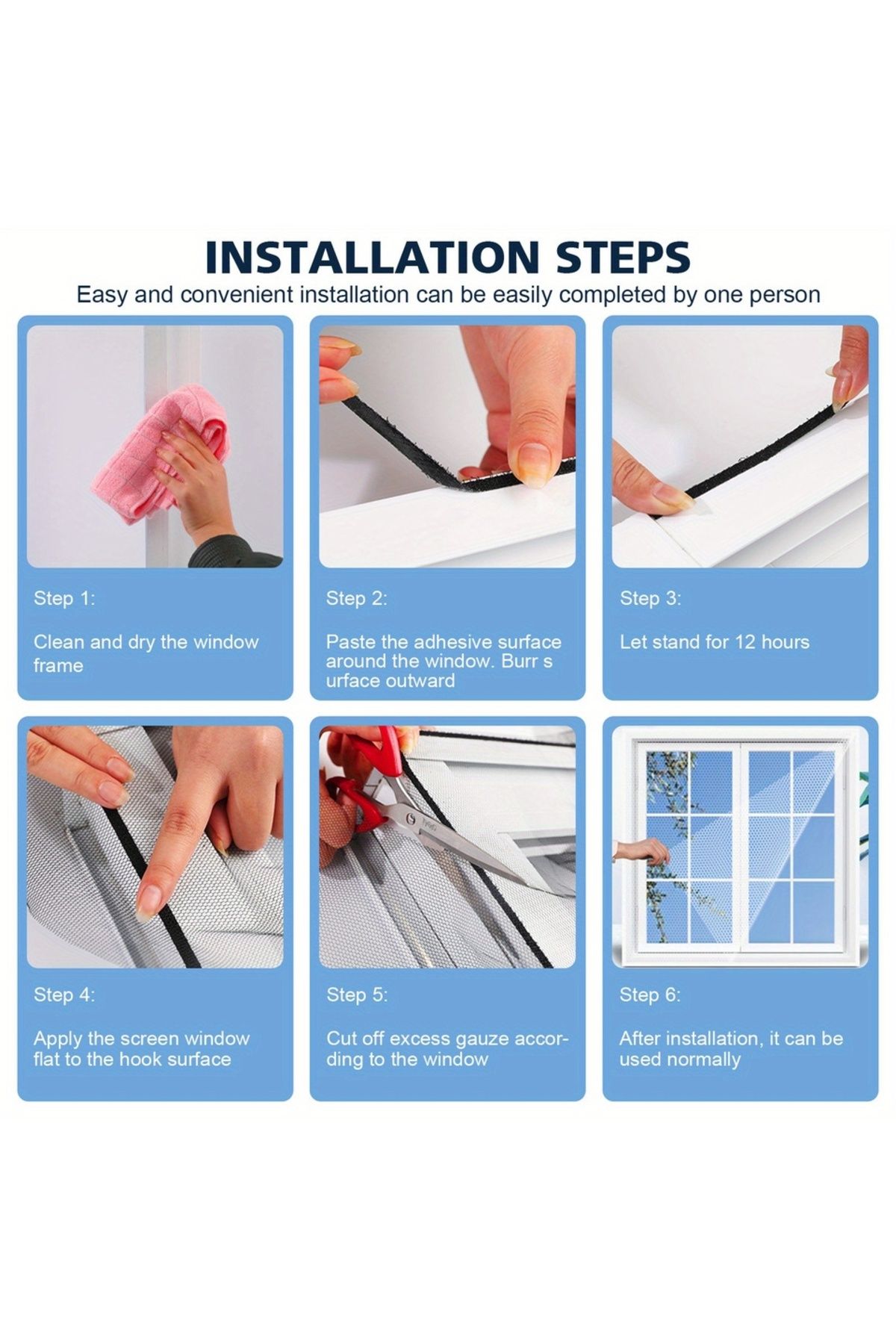 INSTALLATION STEPS

Easy and convenient installation can be easily completed by one person

Step 1:

Clean and dry the window frame

Step 2:

Paste the adhesive surface around the window. Burr s urface outward

Step 3:

Let stand for 12 hours

Step 4:

Apply the screen window flat to the hook surface

Step 5:

Cut off excess gauze according to the window

Step 6:

After installation, it can be used normally