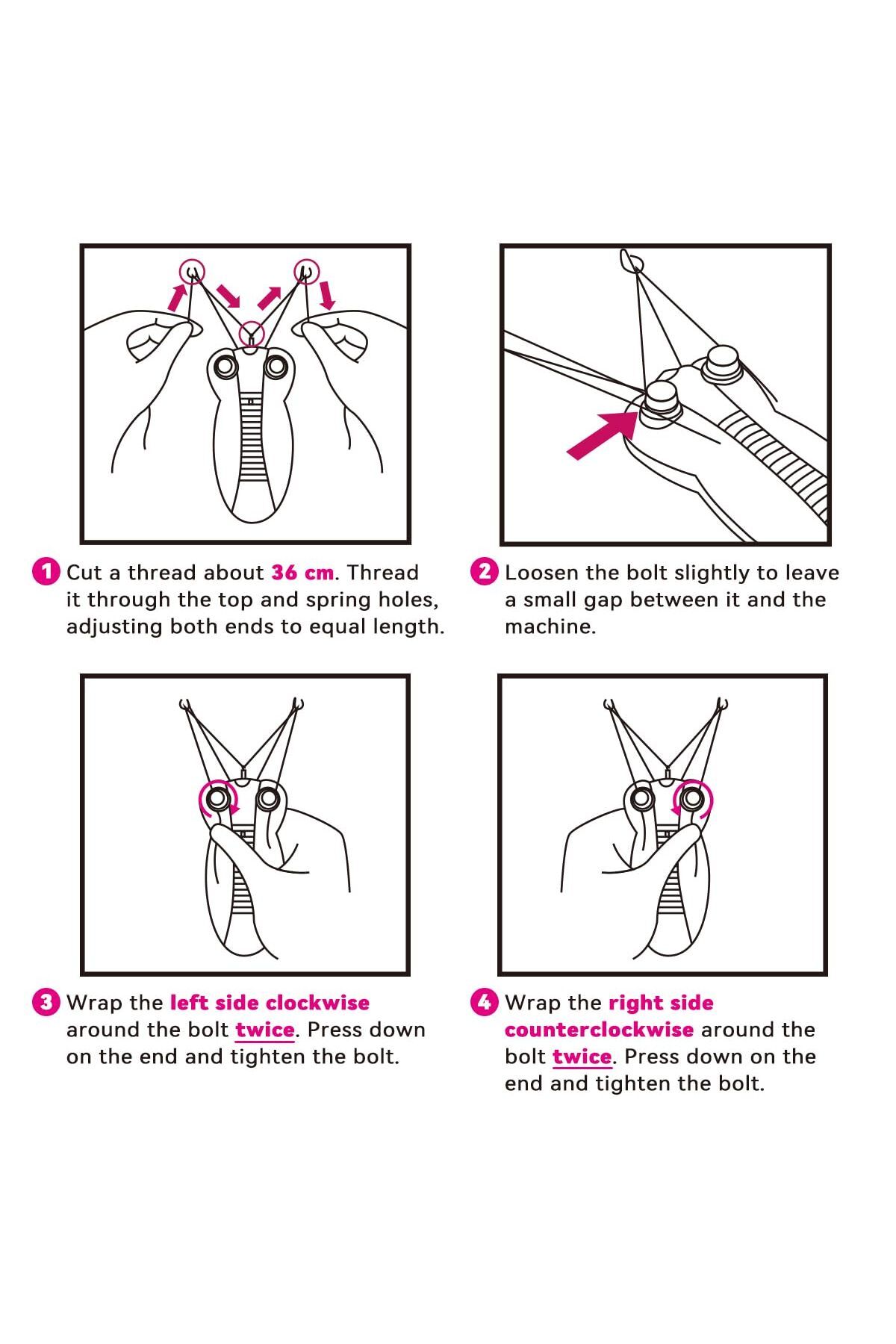 1 Cut a thread about 36 cm. Thread it through the top and spring holes, adjusting both ends to equal length.

2 Loosen the bolt slightly to leave a small gap between it and the machine.

3 Wrap the left side clockwise around the bolt twice. Press down on the end and tighten the bolt.

4 Wrap the right side counterclockwise around the bolt twice. Press down on the end and tighten the bolt.