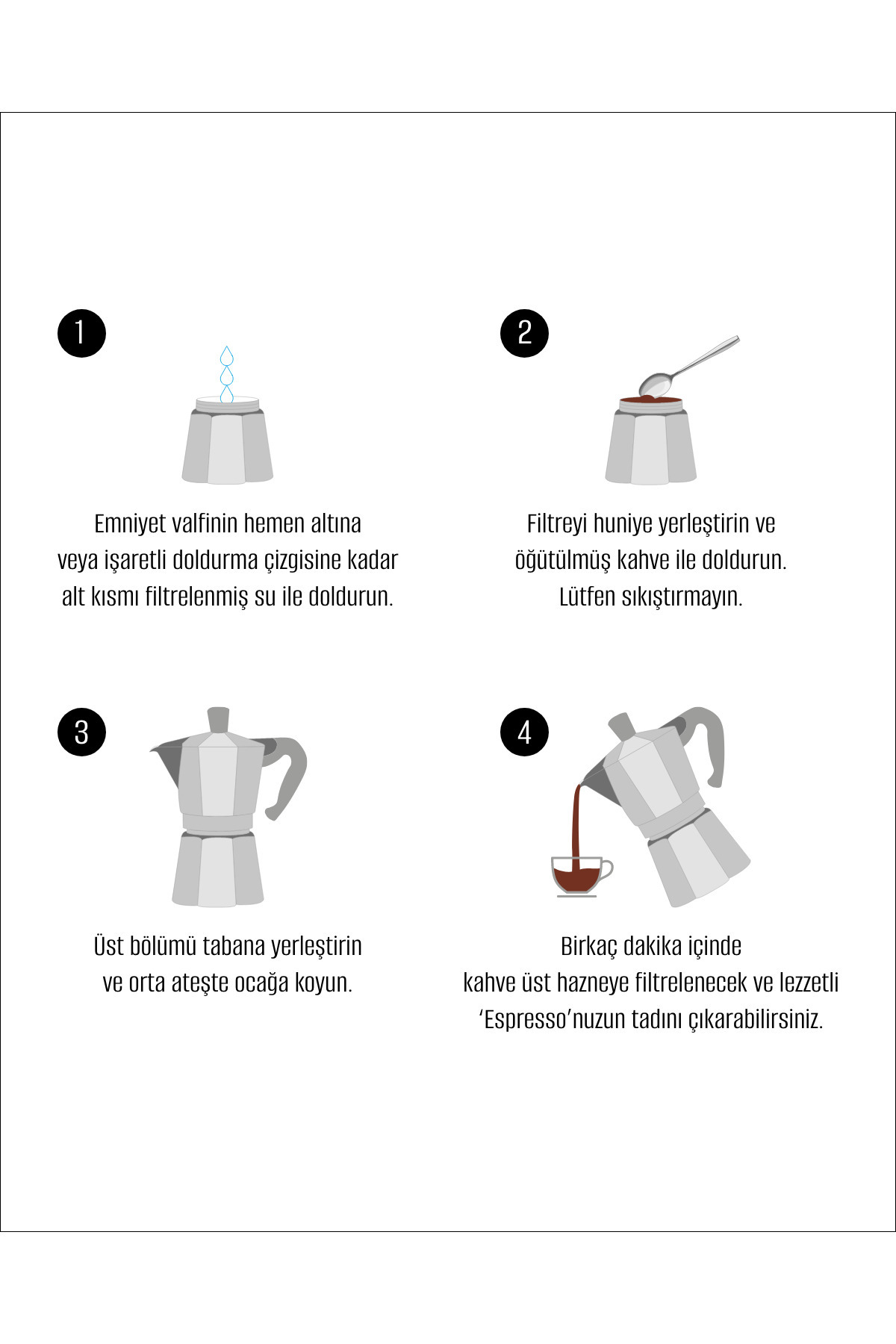 1

Emniyet valfinin hemen altına
veya işaretli doldurma çizgisine kadar
alt kısmı filtrelenmiş su ile doldurun.

2

Filtreyi huniye yerleştirin ve
öğütülmüş kahve ile doldurun.
Lütfen sıkıştırmayın.

3

Üst bölümü tabana yerleştirin
ve orta ateşte ocağa koyun.

4

Birkaç dakika içinde
kahve üst hazneye filtrelenecek ve lezzetli
'Espresso'nuzun tadını çıkarabilirsiniz.