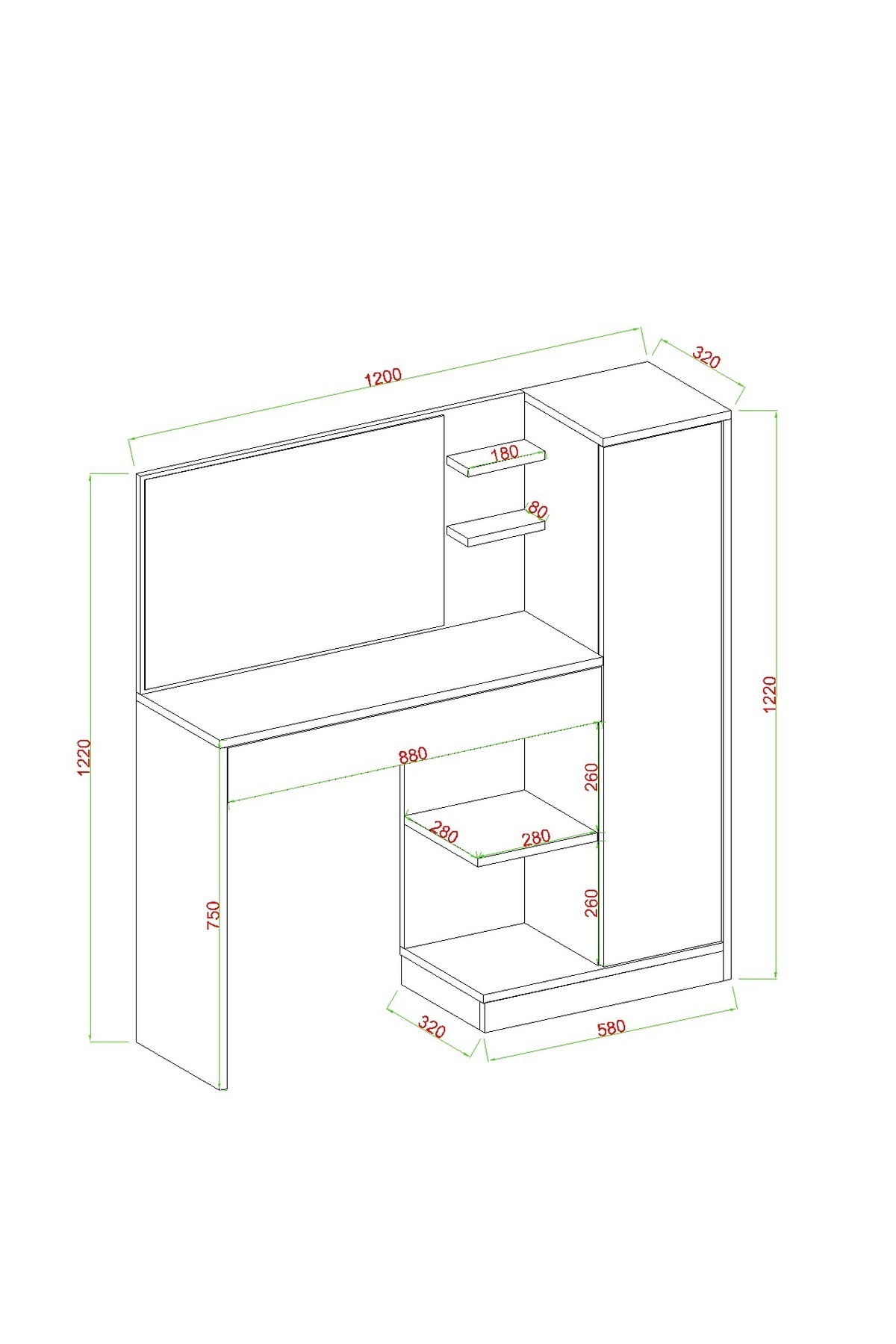 1200
320
180
80
1220
1220
880
260
280
280
260
750
320
580