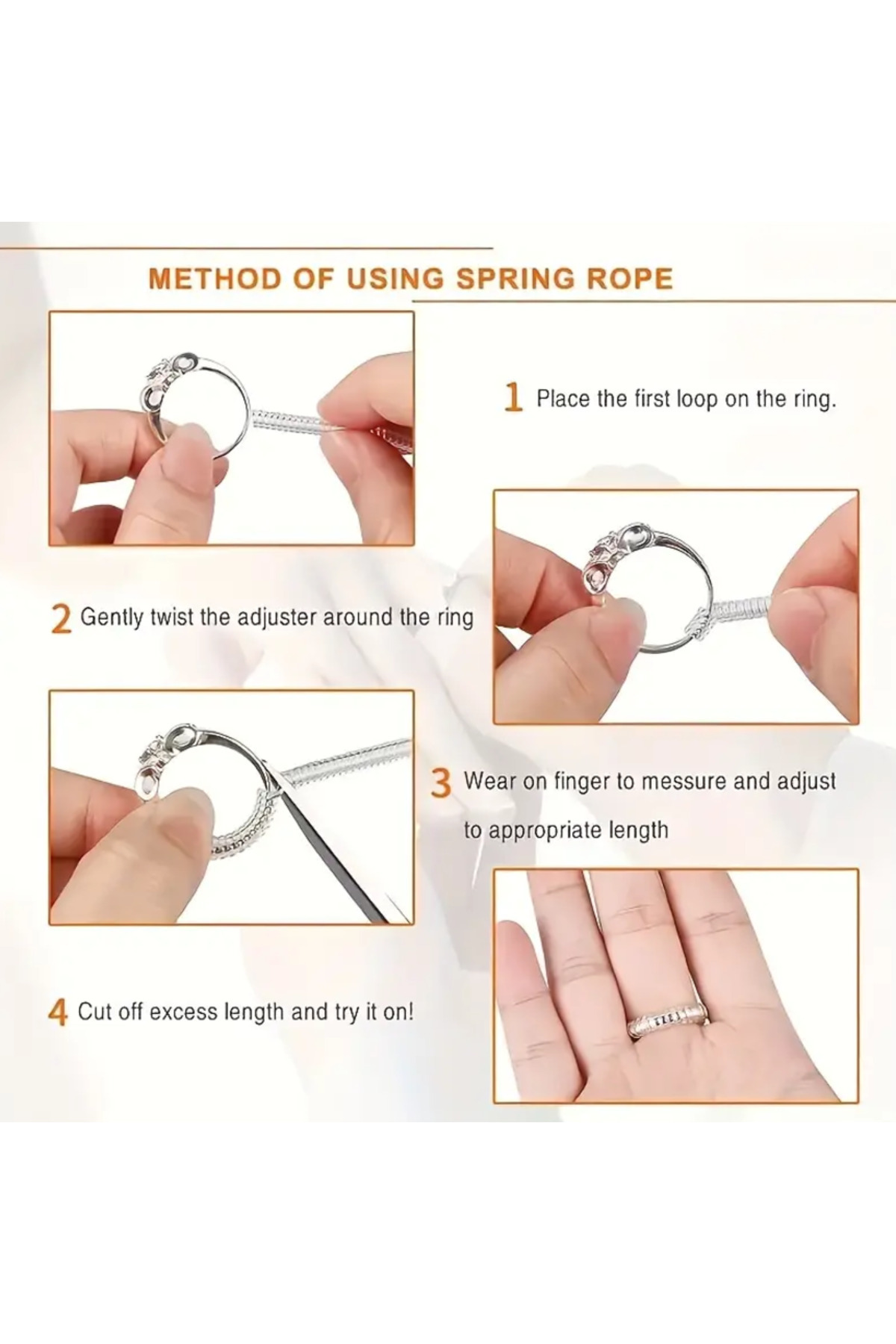 METHOD OF USING SPRING ROPE

1 Place the first loop on the ring.

2 Gently twist the adjuster around the ring

3 Wear on finger to messure and adjust to appropriate length

4 Cut off excess length and try it on!