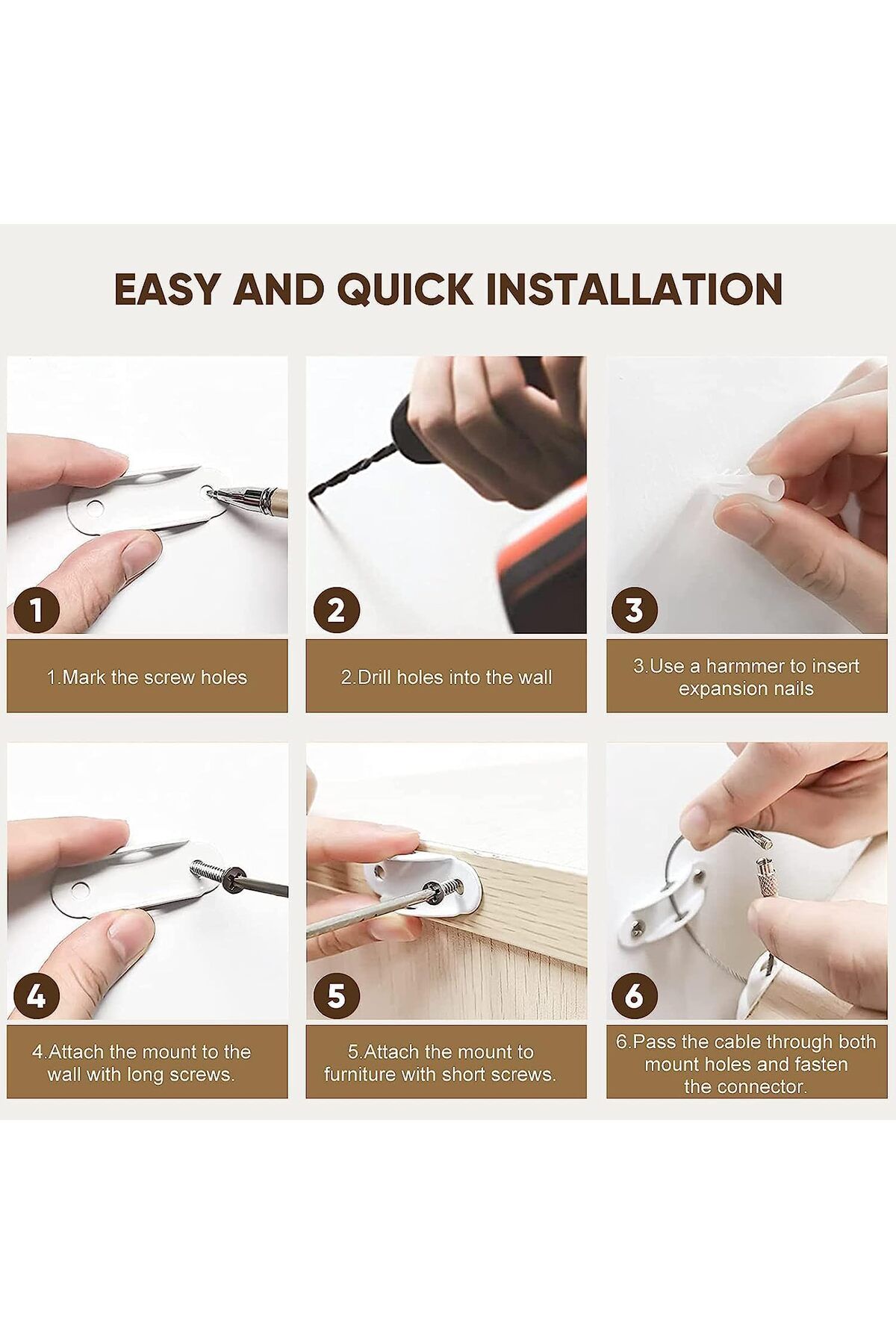 EASY AND QUICK INSTALLATION

1

1.Mark the screw holes

2

2.Drill holes into the wall

3

3.Use a harmmer to insert expansion nails

4

4.Attach the mount to the wall with long screws.

5

5.Attach the mount to furniture with short screws.

6

6.Pass the cable through both mount holes and fasten the connector.