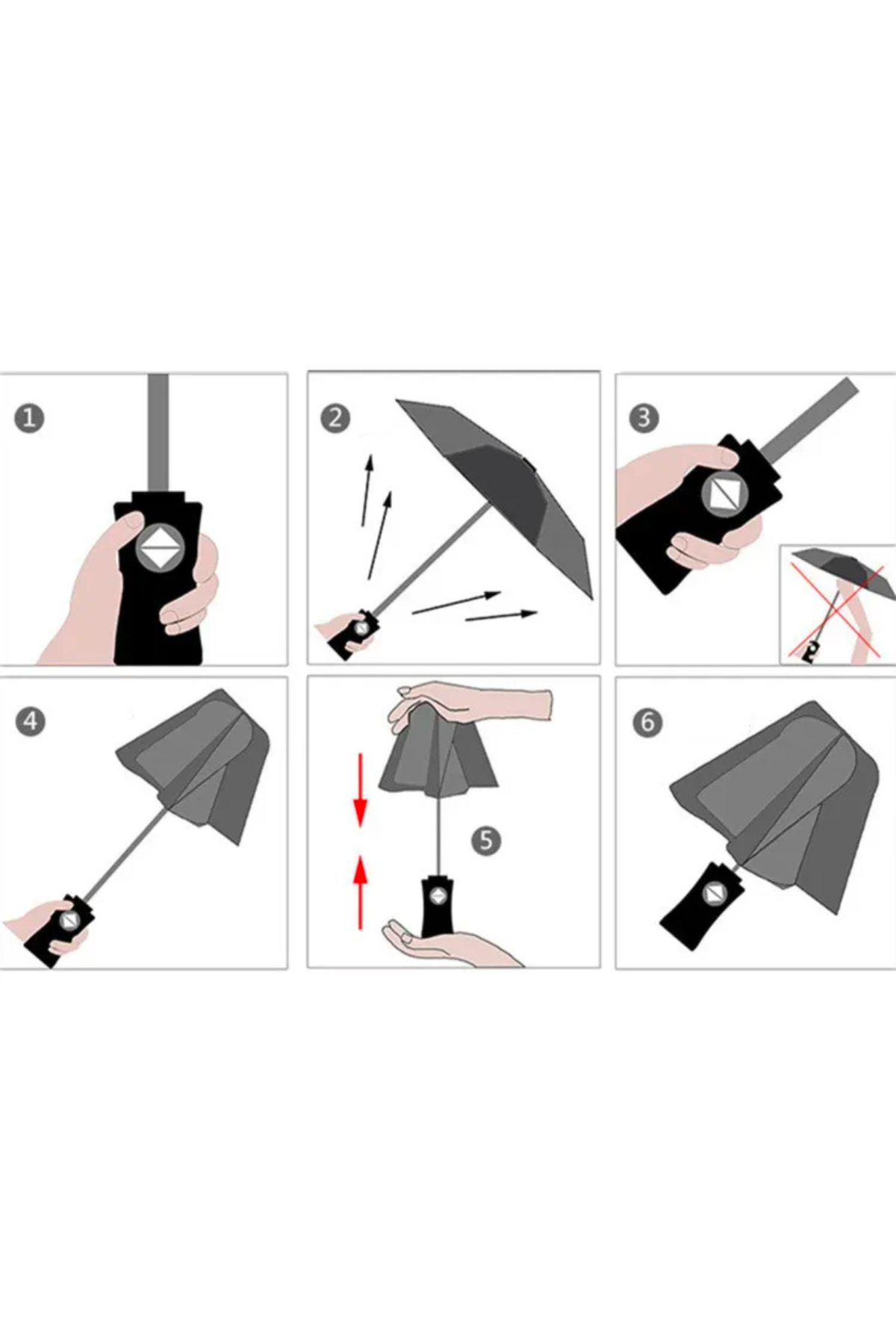 1

2

3

4

5

6