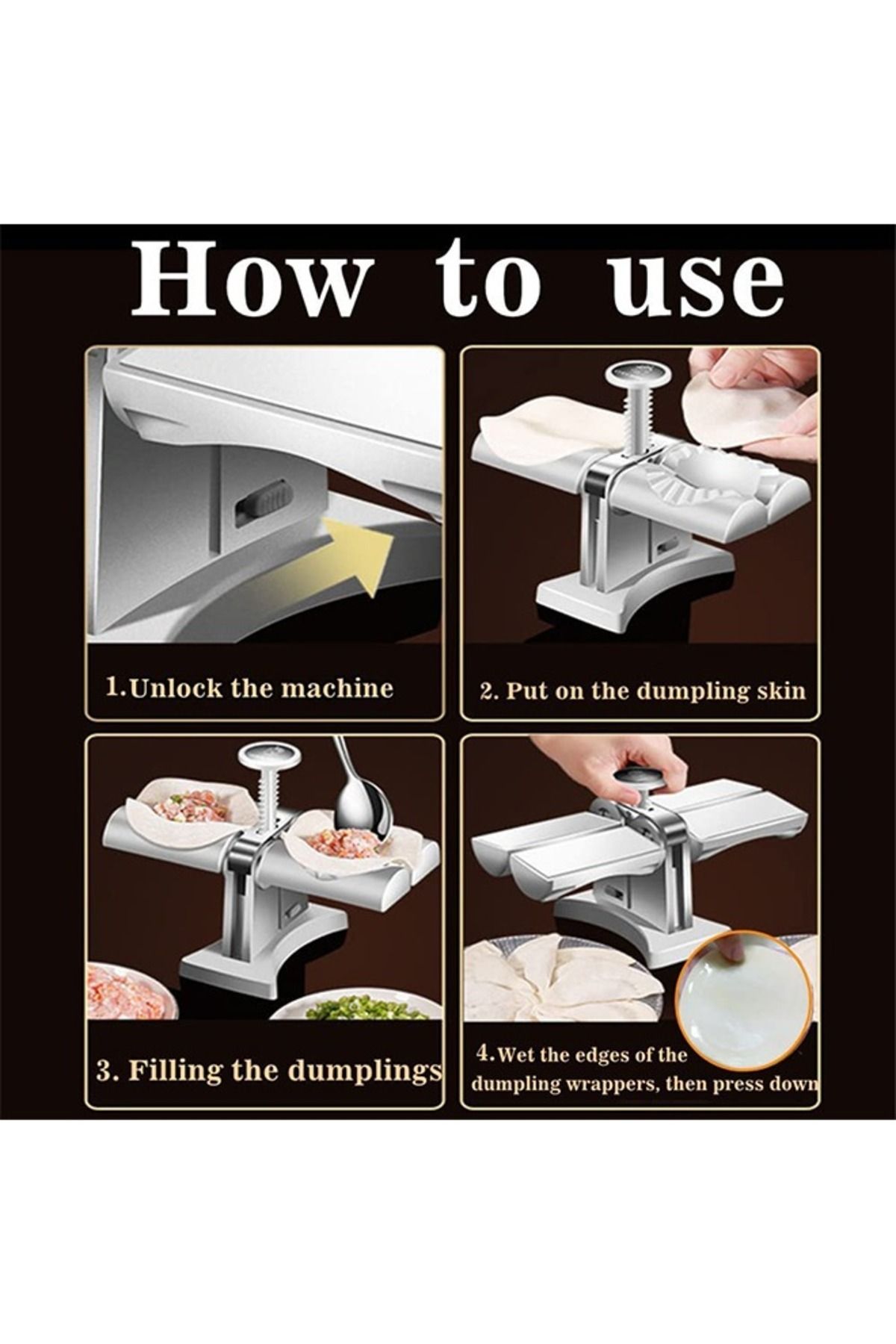 How to use

1.Unlock the machine

2. Put on the dumpling skin

3. Filling the dumplings

4.Wet the edges of the dumpling wrappers, then press down