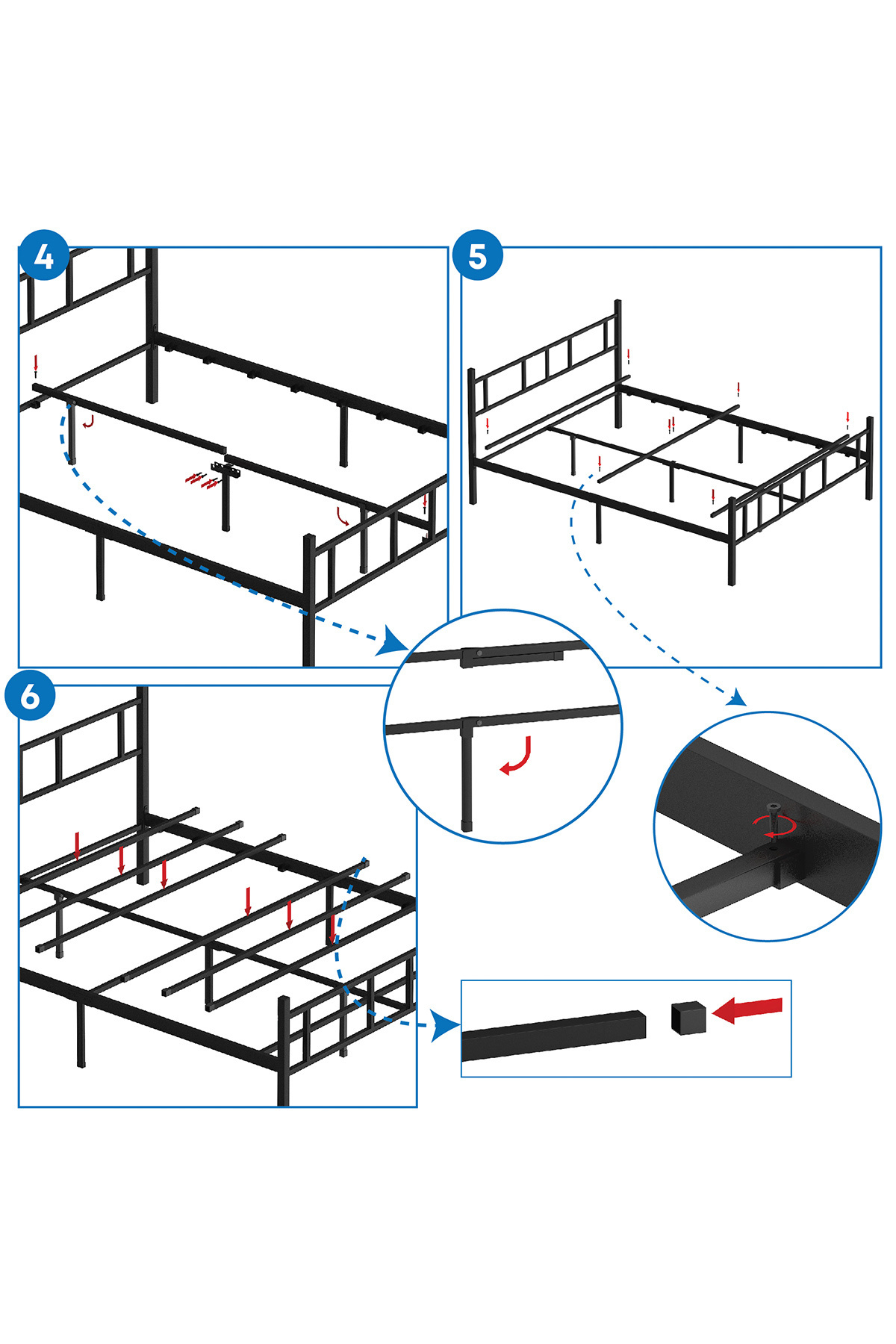 4

5

6