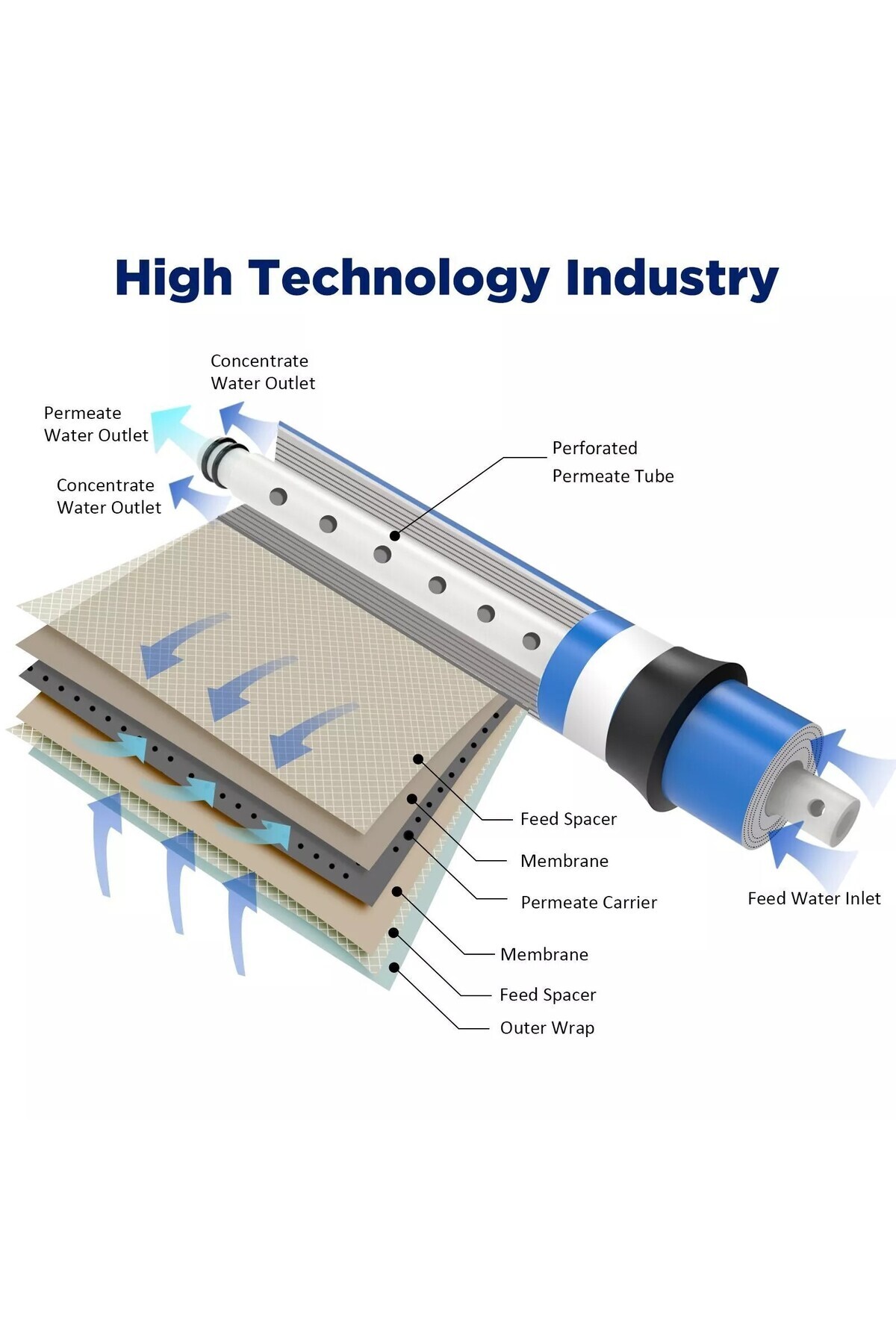 High Technology Industry

Concentrate
Water Outlet

Permeate
Water Outlet

Concentrate
Water Outlet

Perforated
Permeate Tube

Feed Spacer

Membrane

Permeate Carrier

Membrane

Feed Spacer

Outer Wrap

Feed Water Inlet