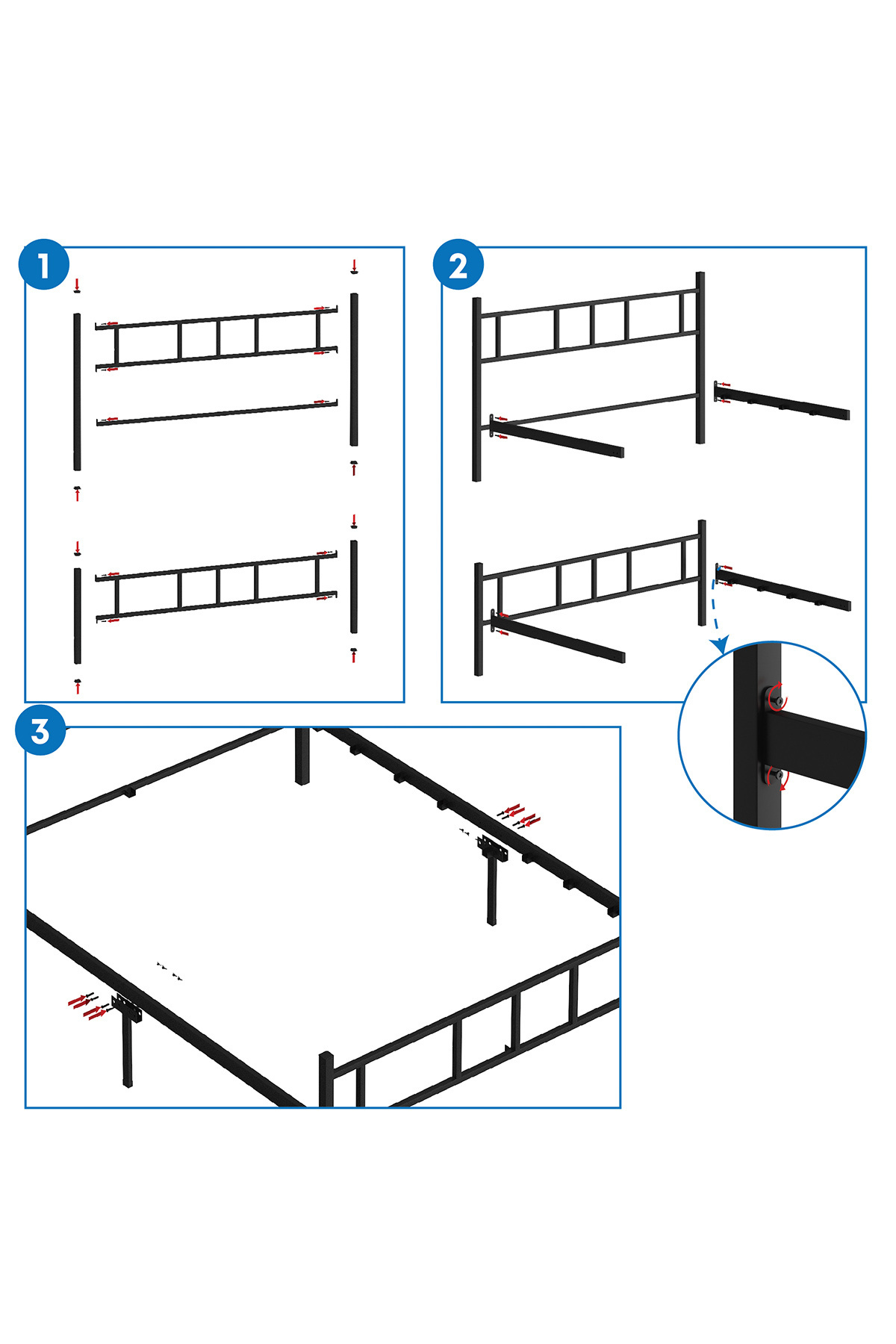 1

2

3