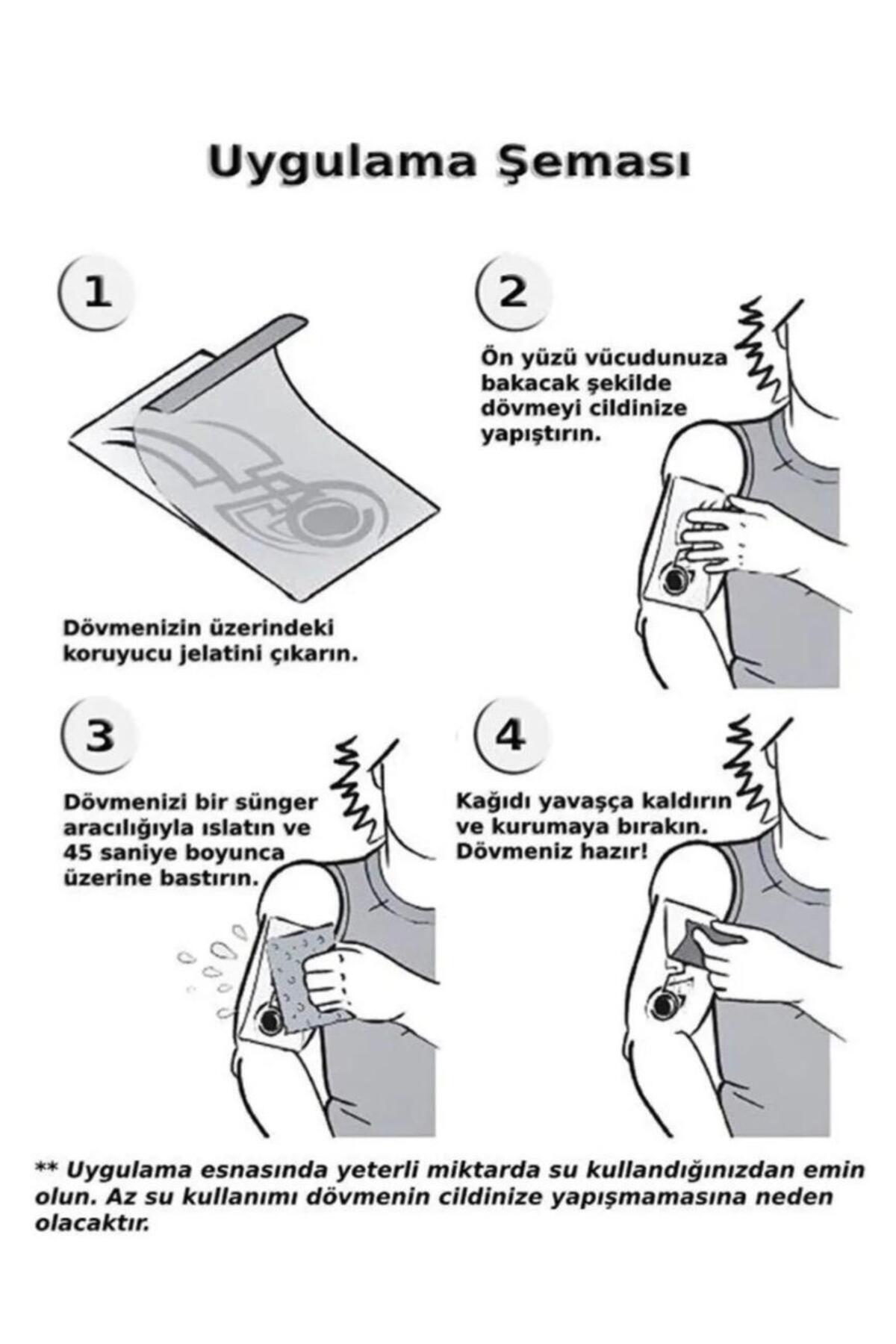 Uygulama Şeması

1

Dövmenizin üzerindeki koruyucu jelatini çıkarın.

2

Ön yüzü vücudunuza bakacak şekilde dövmeyi cildinize yapıştırın.

3

Dövmenizi bir sünger aracılığıyla ıslatın ve 45 saniye boyunca üzerine bastırın.

4

Kağıdı yavaşça kaldırın ve kurumaya bırakın. Dövmeniz hazır!

** Uygulama esnasında yeterli miktarda su kullandığınızdan emin olun. Az su kullanımı dövmenin cildinize yapışmamasına neden olacaktır.