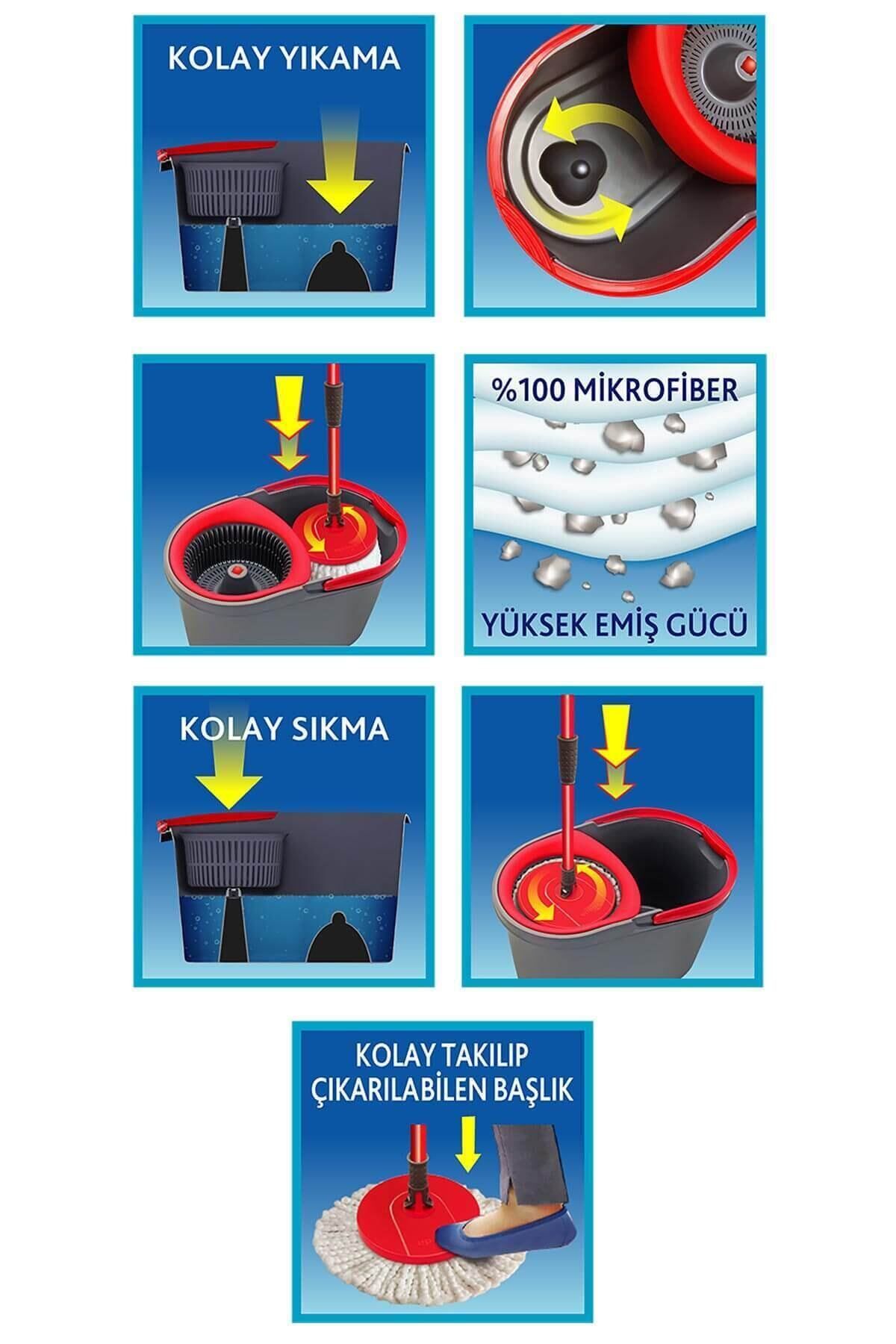 KOLAY YIKAMA

%100 MİKROFİBER

YÜKSEK EMİŞ GÜCÜ

KOLAY SIKMA

KOLAY TAKILIP ÇIKARILABİLEN BAŞLIK