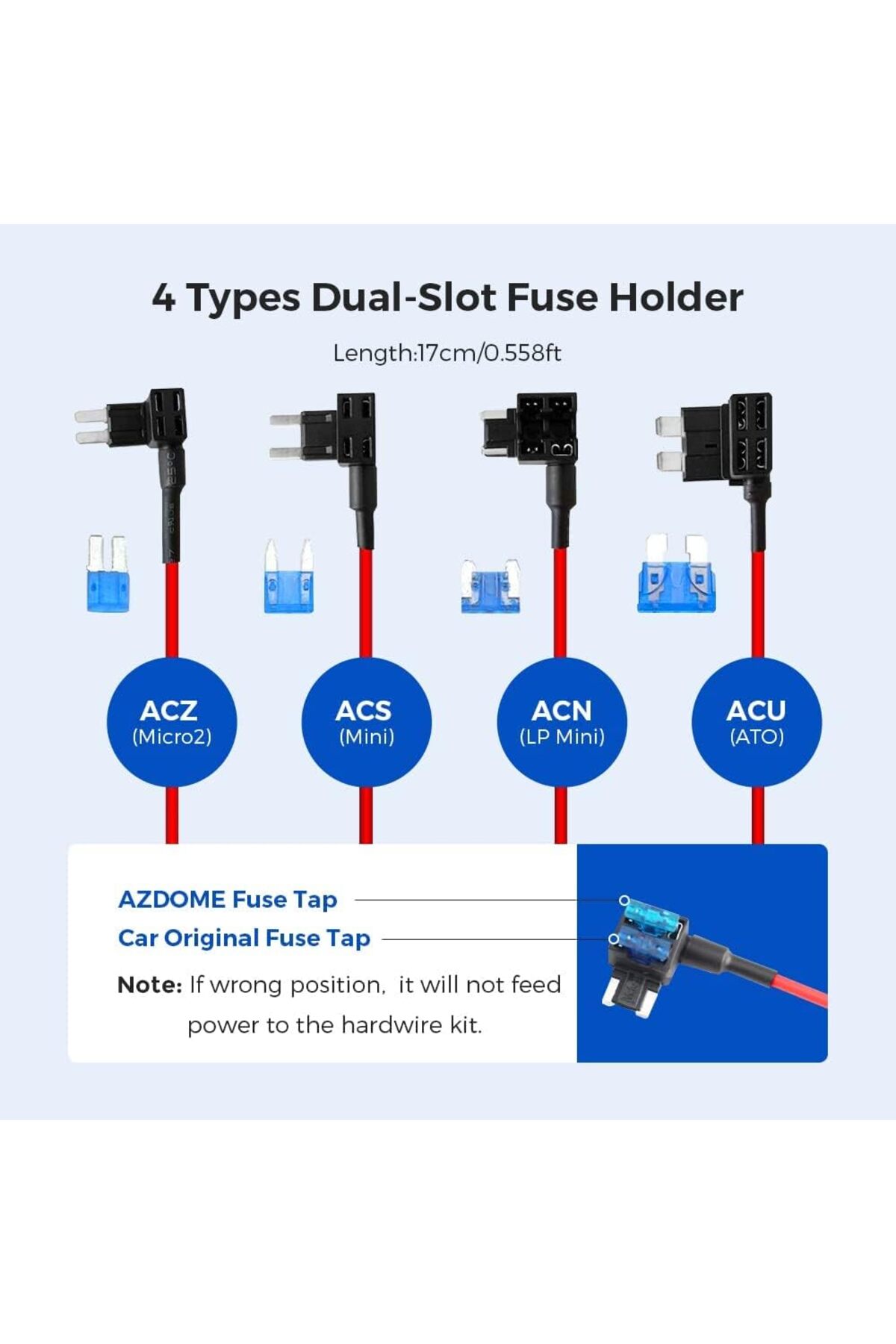 4 Types Dual-Slot Fuse Holder

Length:17cm/0.558ft

ACZ
(Micro2)

ACS
(Mini)

ACN
(LP Mini)

ACU
(ATO)

AZDOME Fuse Tap

Car Original Fuse Tap

Note: If wrong position, it will not feed power to the hardwire kit.