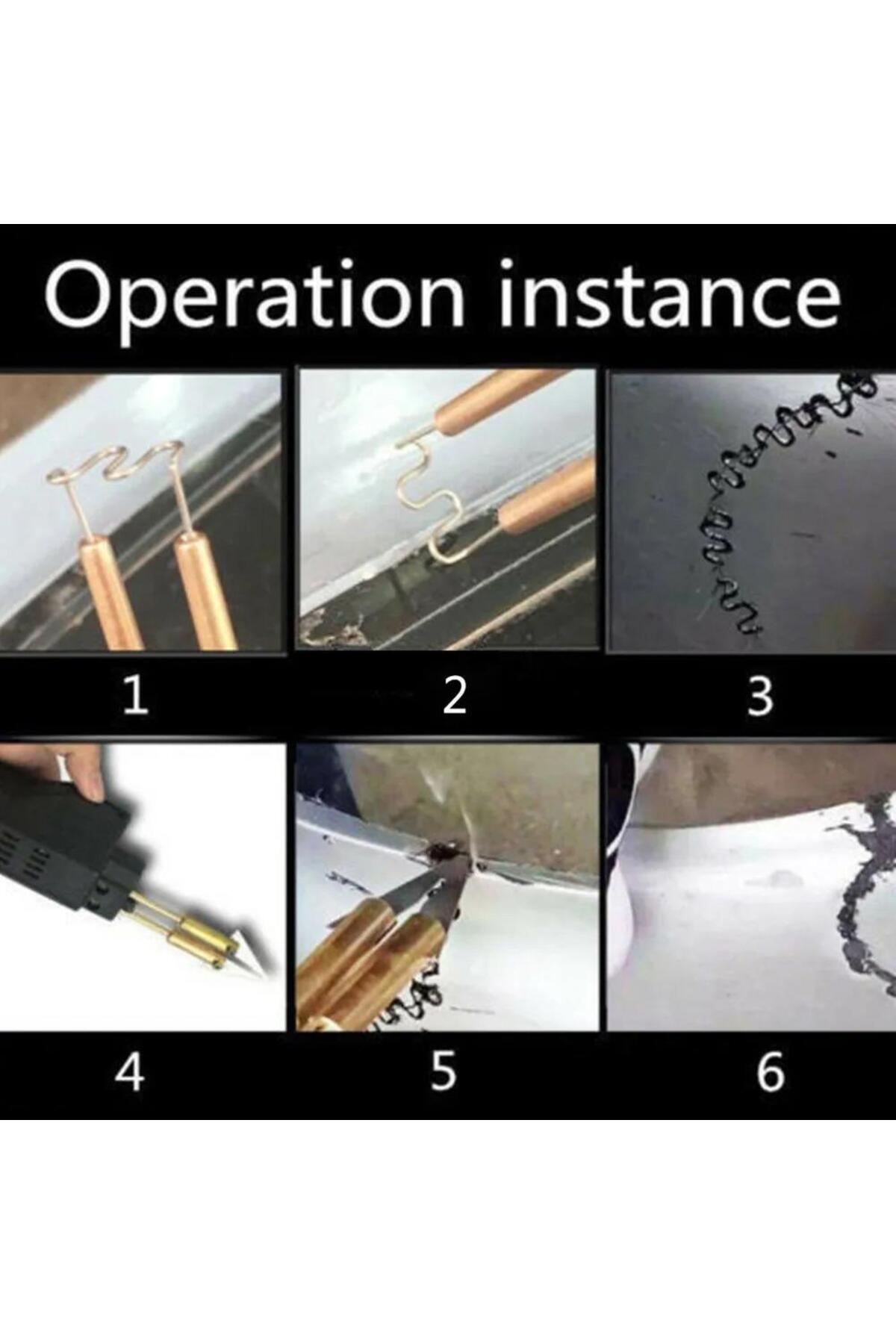 Operation instance

1

2

3

4

5

6