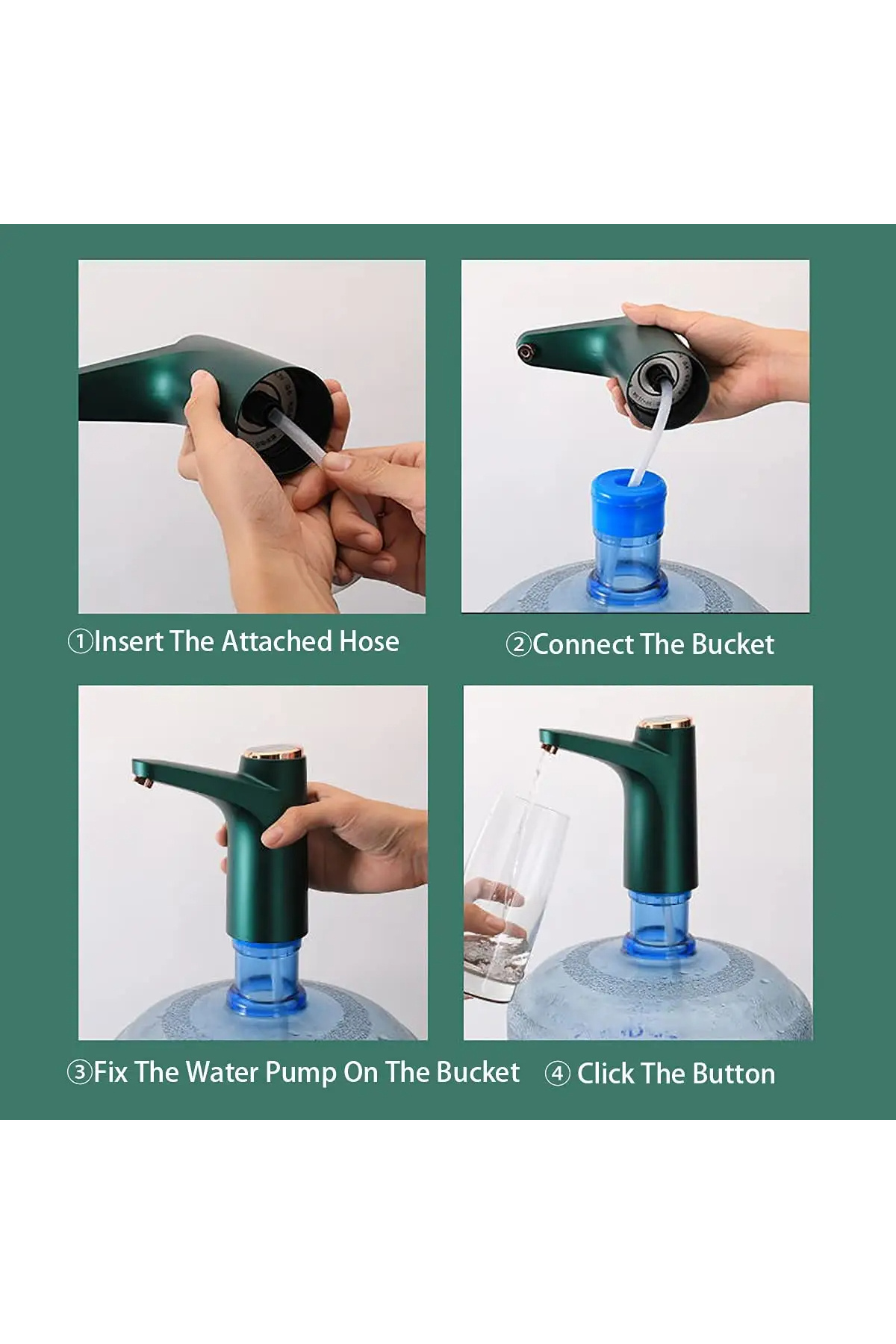 ①Insert The Attached Hose

②Connect The Bucket

③Fix The Water Pump On The Bucket

④ Click The Button