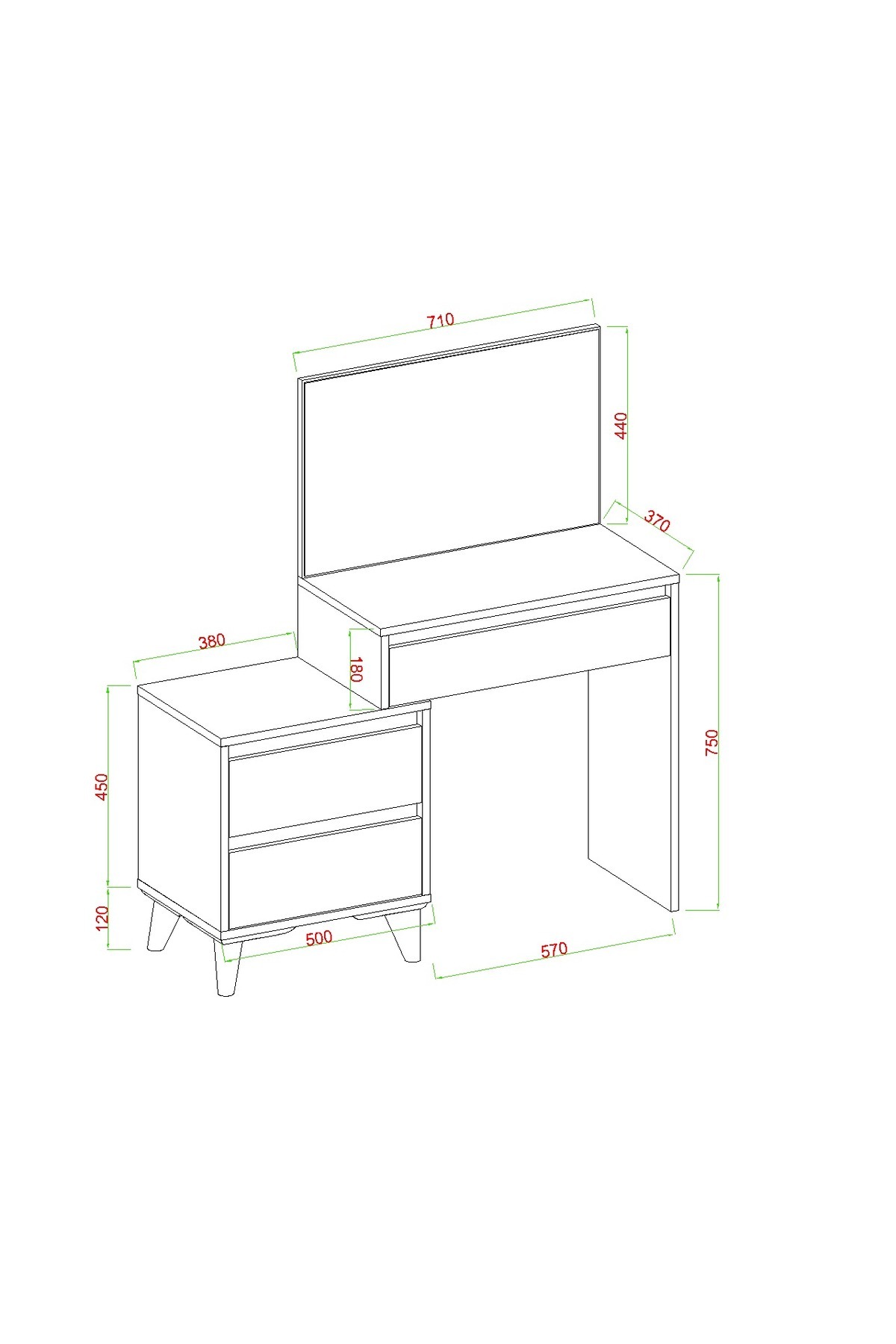 710
440
370
380
180
750
450
120
500
570