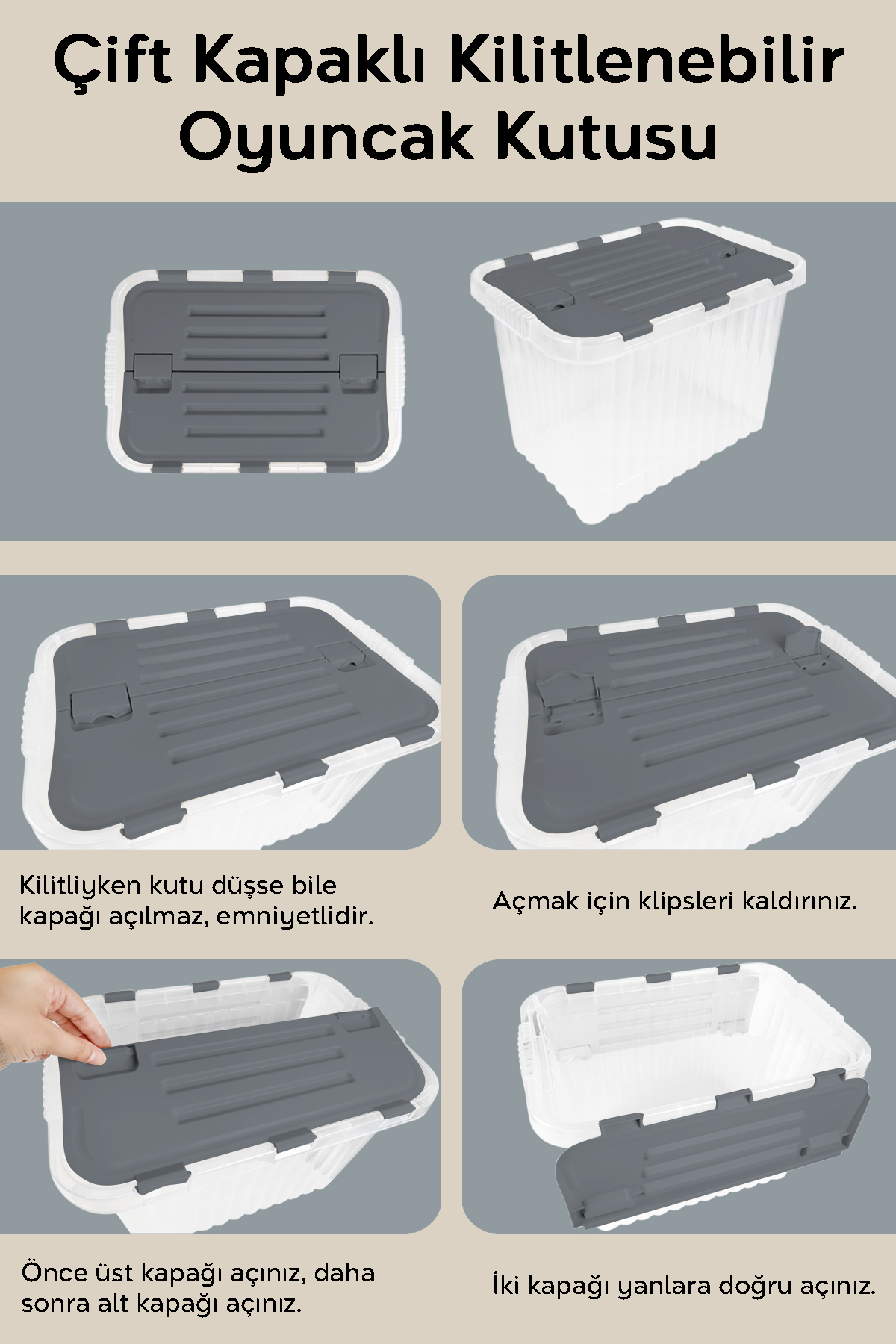 Çift Kapaklı Kilitlenebilir Oyuncak Kutusu

Kilitliyken kutu düşse bile kapağı açılmaz, emniyetlidir.

Açmak için klipsleri kaldırınız.

Önce üst kapağı açınız, daha sonra alt kapağı açınız.

İki kapağı yanlara doğru açınız.