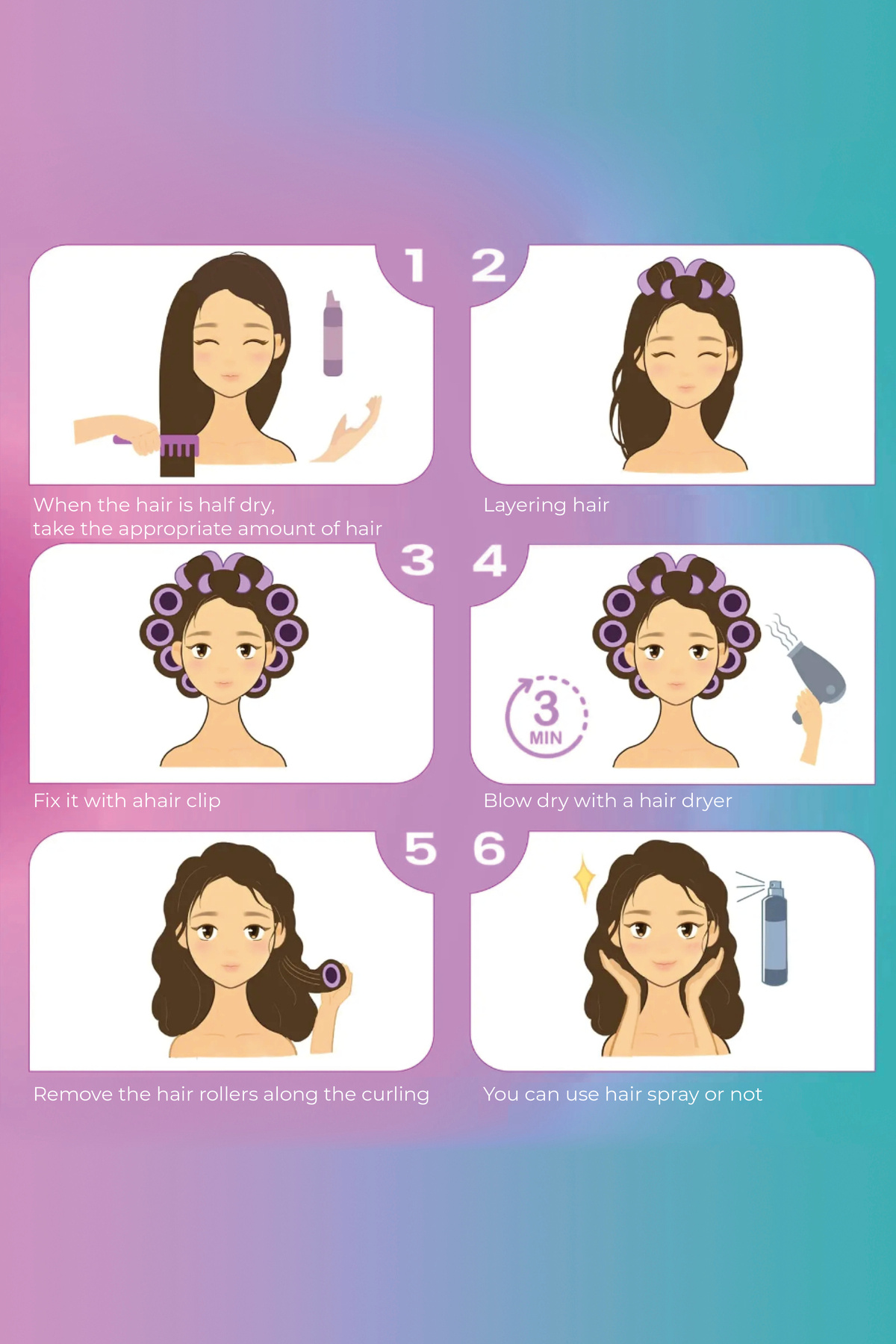 1

When the hair is half dry,
take the appropriate amount of hair

2

Layering hair

3

Fix it with ahair clip

4

3 MIN

Blow dry with a hair dryer

5

Remove the hair rollers along the curling

6

You can use hair spray or not