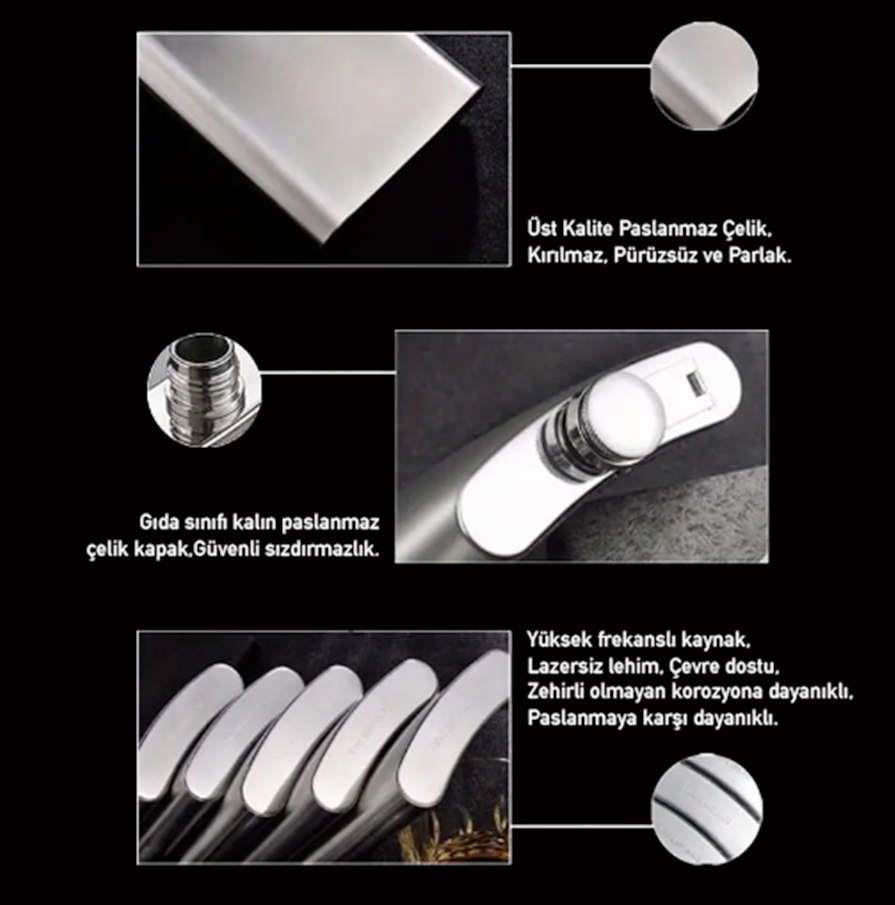 Üst Kalite Paslanmaz Çelik, Kırılmaz, Pürüzsüz ve Parlak.

Gıda sınıfı kalın paslanmaz çelik kapak,Güvenli sızdırmazlık.

Yüksek frekanslı kaynak, Lazersiz lehim, Çevre dostu, Zehirli olmayan korozyona dayanıklı, Paslanmaya karşı dayanıklı.