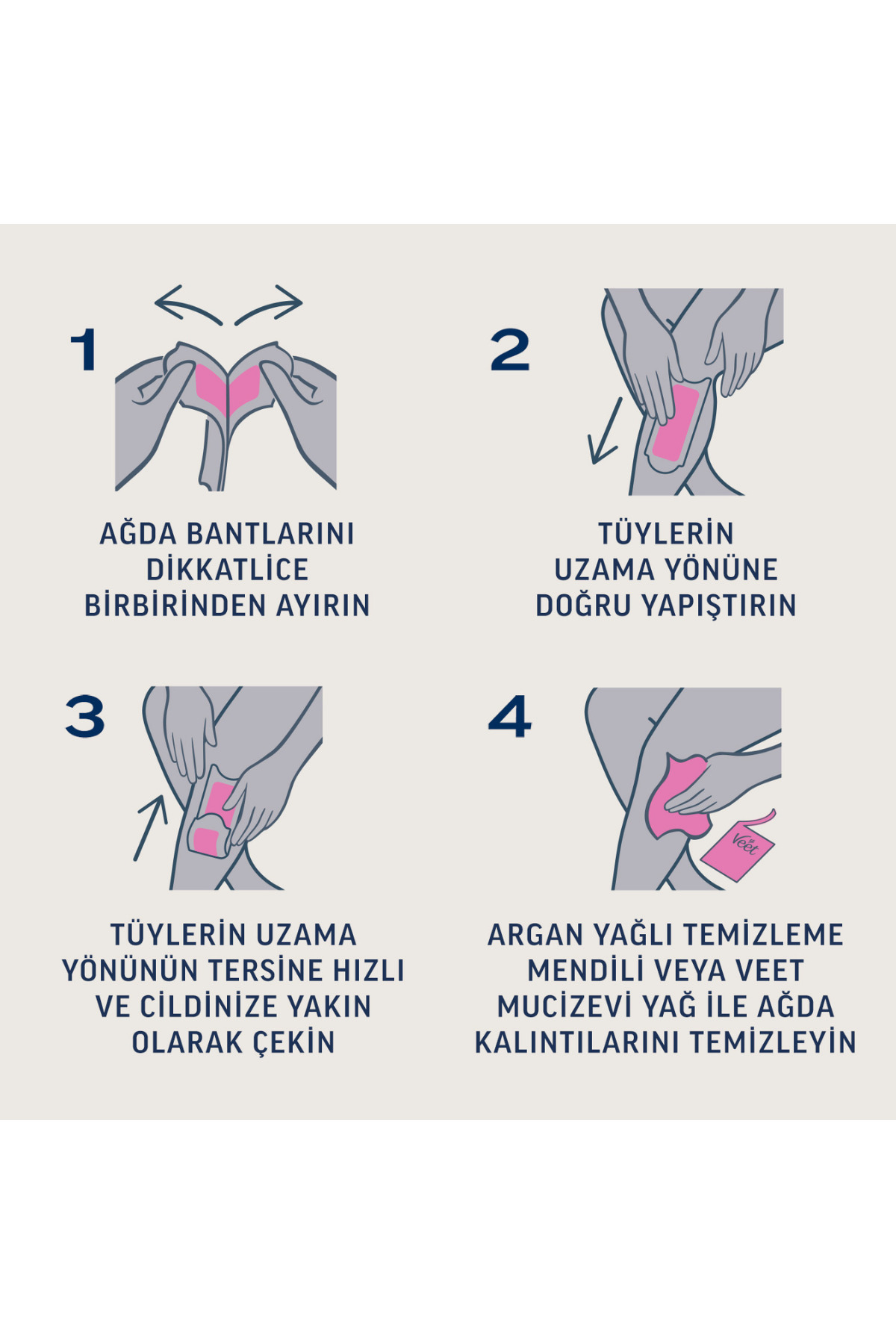 1

AĞDA BANTLARINI DİKKATLİCE BİRBİRİNDEN AYIRIN

2

TÜYLERİN UZAMA YÖNÜNE DOĞRU YAPIŞTIRIN

3

TÜYLERİN UZAMA YÖNÜNÜN TERSİNE HIZLI VE CİLDİNİZE YAKIN OLARAK ÇEKİN

4

Veet

ARGAN YAĞLI TEMİZLEME MENDİLİ VEYA VEET MUCİZEVİ YAĞ İLE AĞDA KALINTILARINI TEMİZLEYİN