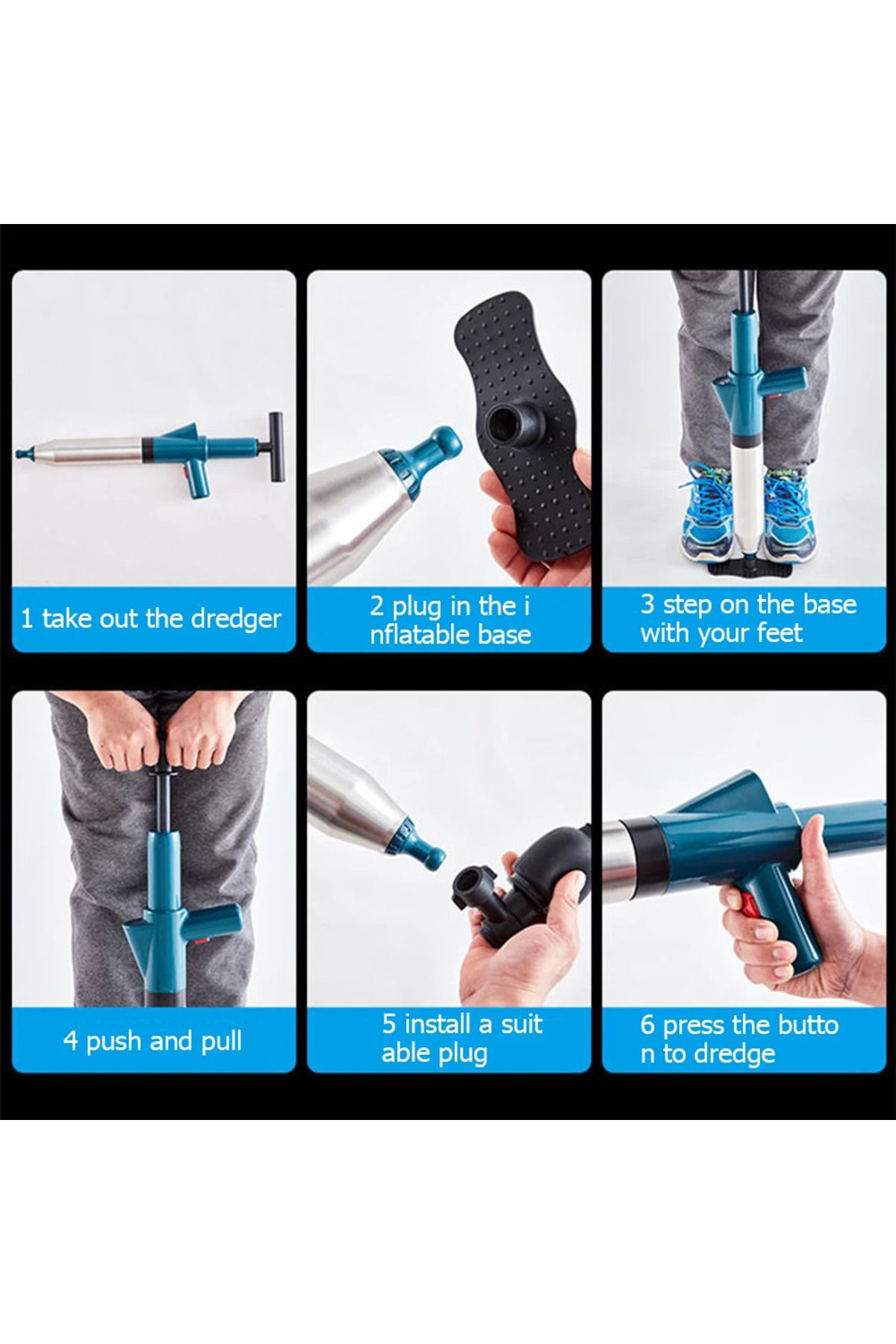 1 take out the dredger

2 plug in the i nflatable base

3 step on the base with your feet

4 push and pull

5 install a suit able plug

6 press the butto n to dredge