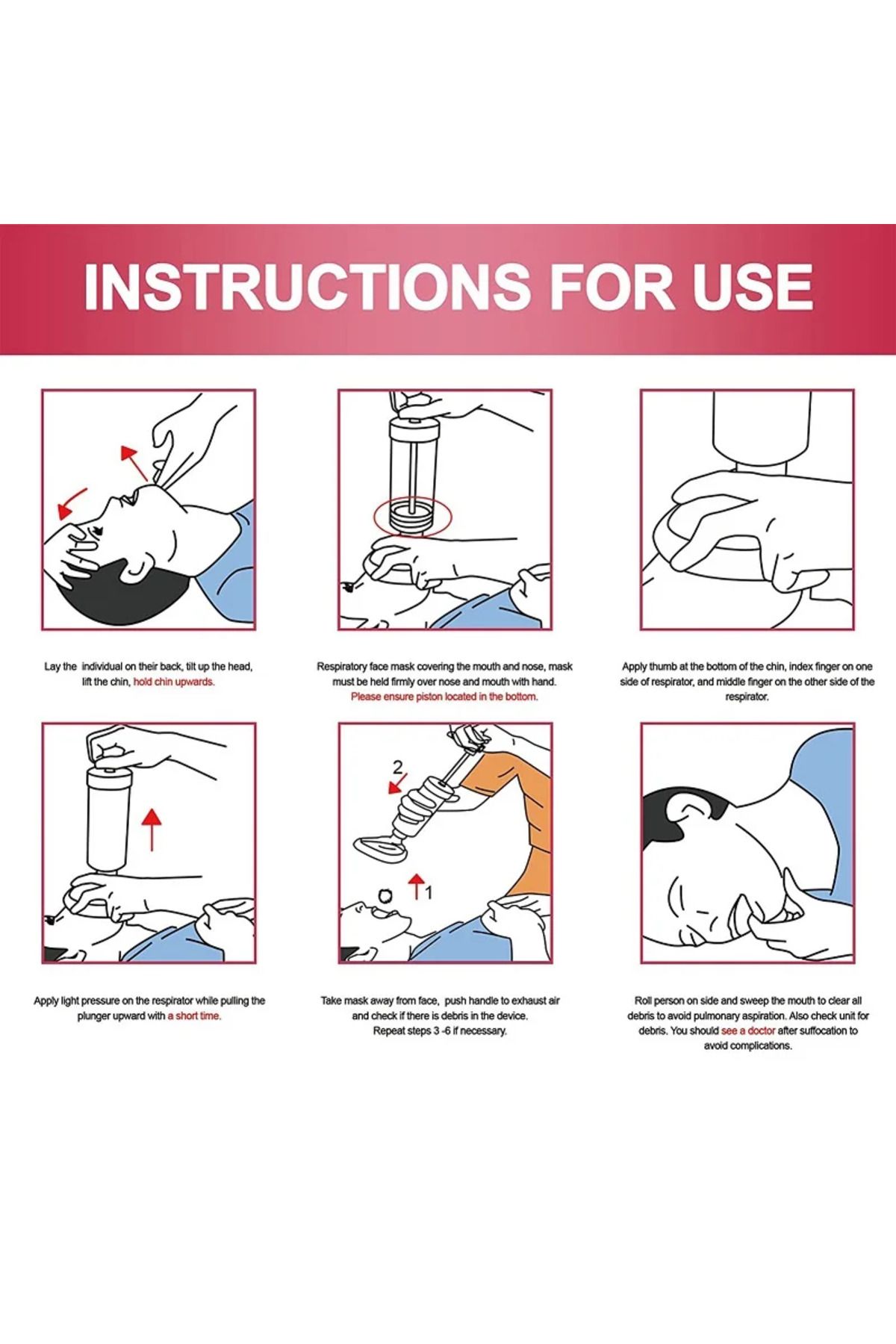 INSTRUCTIONS FOR USE

Lay the individual on their back, tilt up the head, lift the chin, hold chin upwards.

Respiratory face mask covering the mouth and nose, mask must be held firmly over nose and mouth with hand. Please ensure piston located in the bottom.

Apply thumb at the bottom of the chin, index finger on one side of respirator, and middle finger on the other side of the respirator.

2

1

Apply light pressure on the respirator while pulling the plunger upward with a short time.

Take mask away from face, push handle to exhaust air and check if there is debris in the device. Repeat steps 3 -6 if necessary.

Roll person on side and sweep the mouth to clear all debris to avoid pulmonary aspiration. Also check unit for debris. You should see a doctor after suffocation to avoid complications.