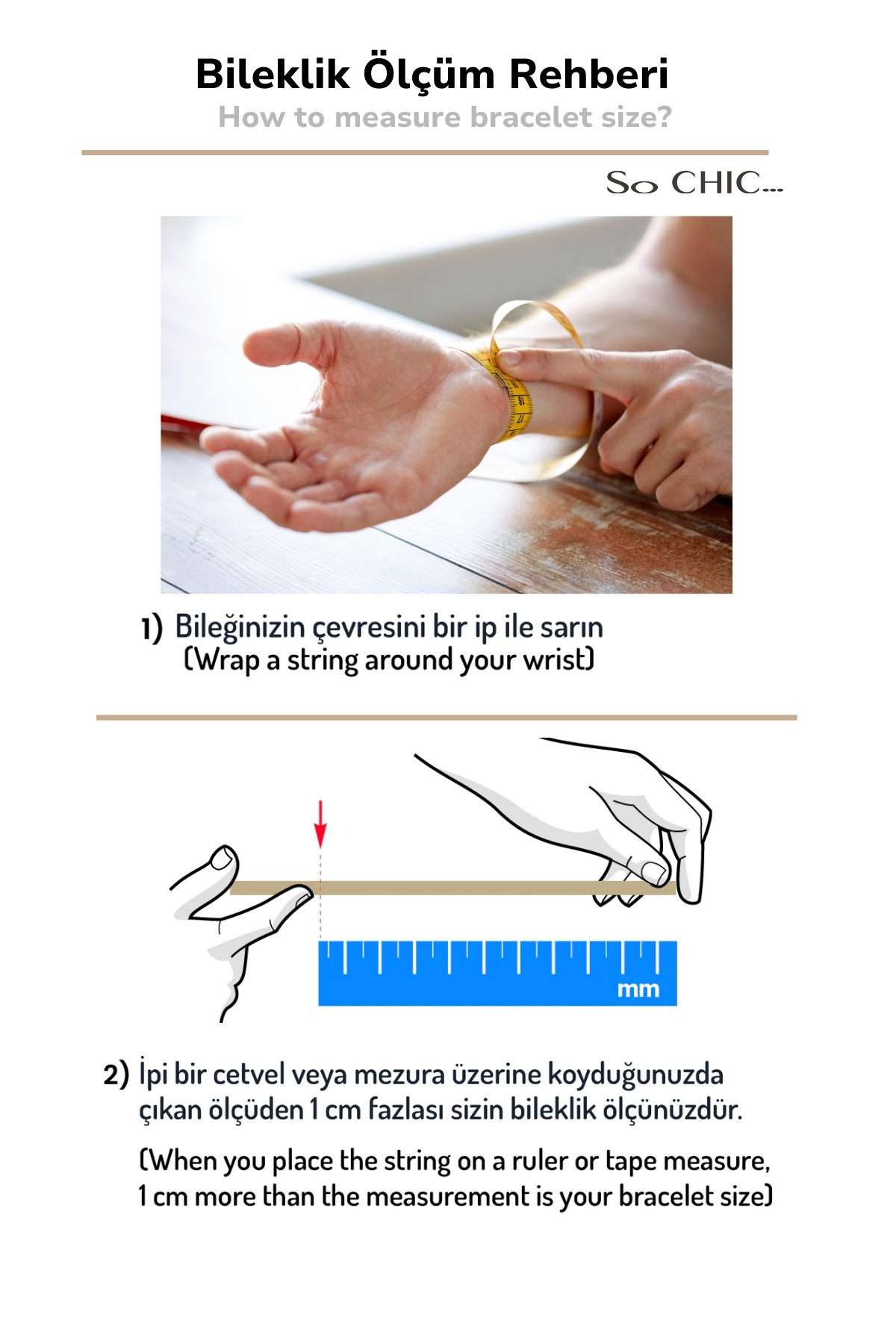 Bileklik Ölçüm Rehberi

How to measure bracelet size?

So CHIC...

1) Bileğinizin çevresini bir ip ile sarın
(Wrap a string around your wrist)

mm

2) İpi bir cetvel veya mezura üzerine koyduğunuzda çıkan ölçüden 1 cm fazlası sizin bileklik ölçünüzdür.

(When you place the string on a ruler or tape measure, 1 cm more than the measurement is your bracelet size)