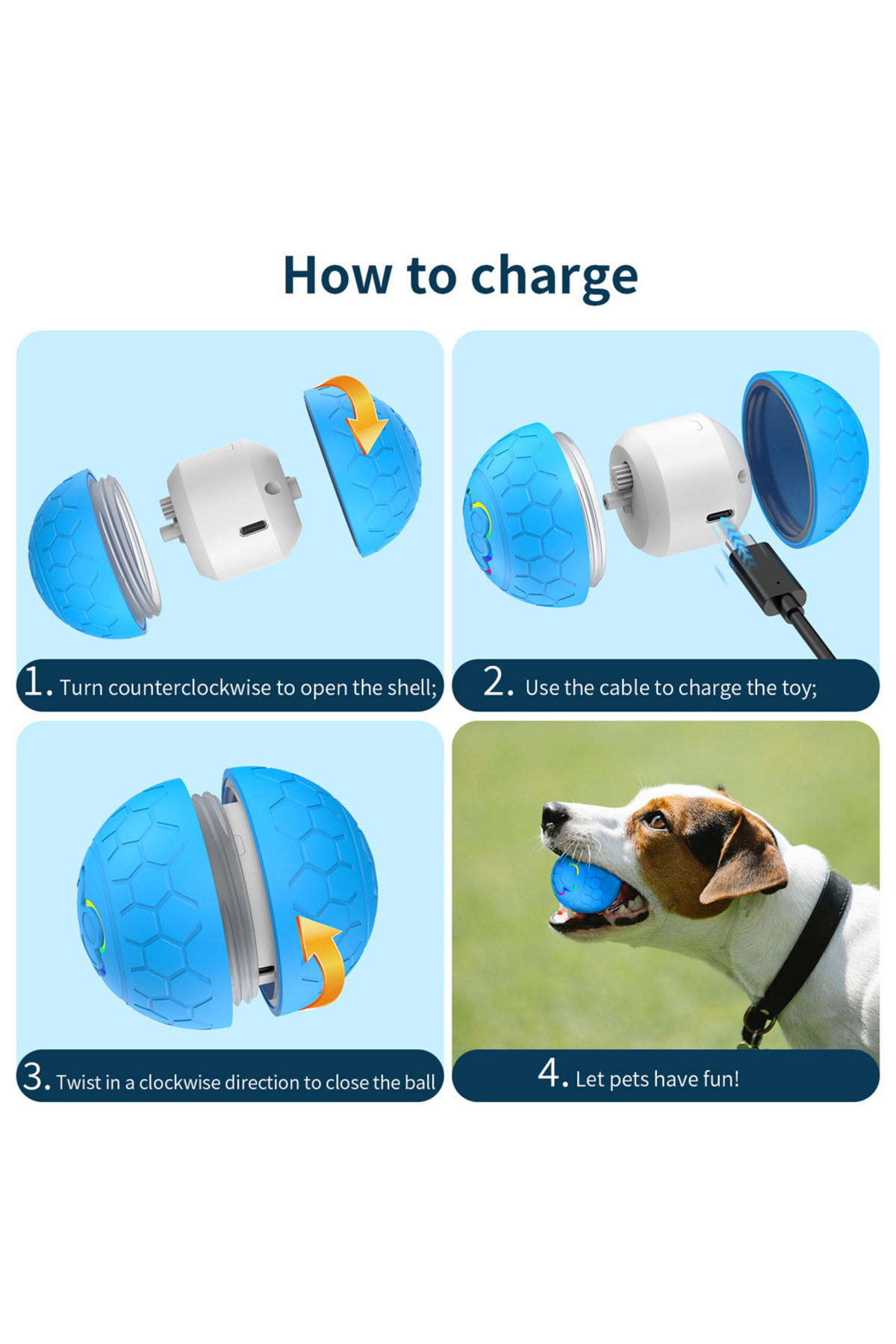 How to charge

1. Turn counterclockwise to open the shell;

2. Use the cable to charge the toy;

3. Twist in a clockwise direction to close the ball

4. Let pets have fun!