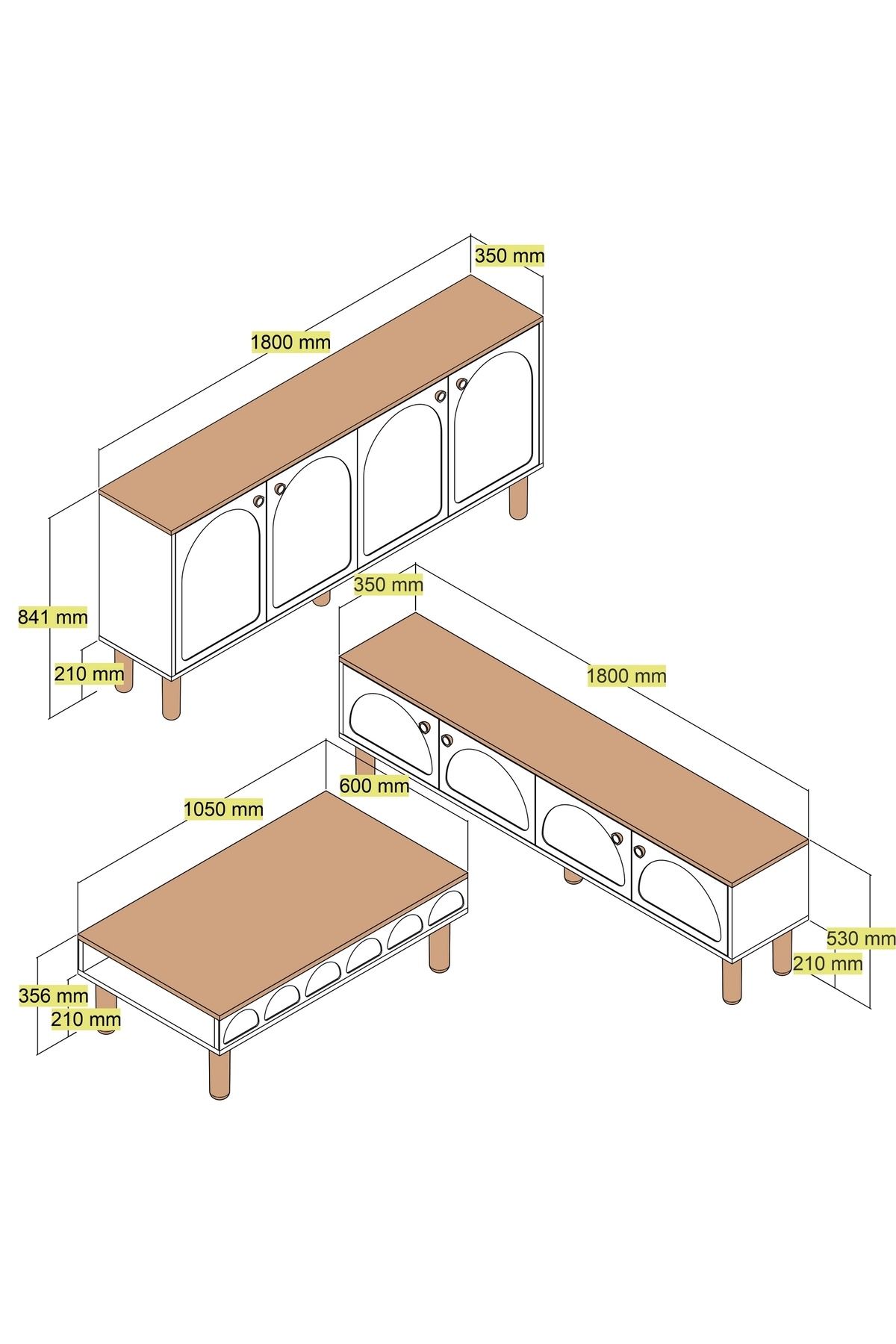 350 mm
1800 mm
841 mm
210 mm
350 mm
1800 mm
600 mm
1050 mm
530 mm
210 mm
356 mm
210 mm