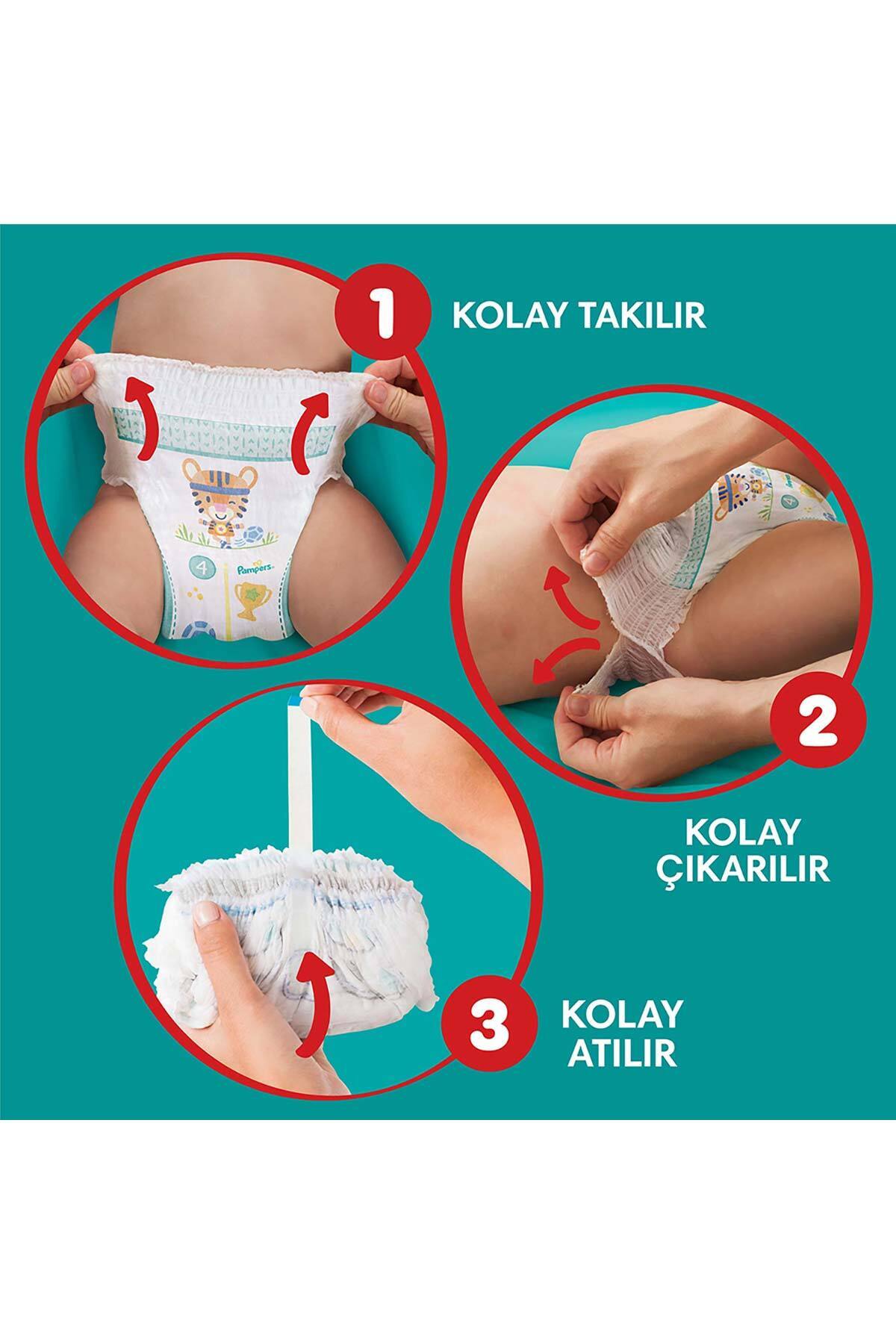 1 KOLAY TAKILIR

4 Pampers

2 KOLAY ÇIKARILIR

3 KOLAY ATILIR