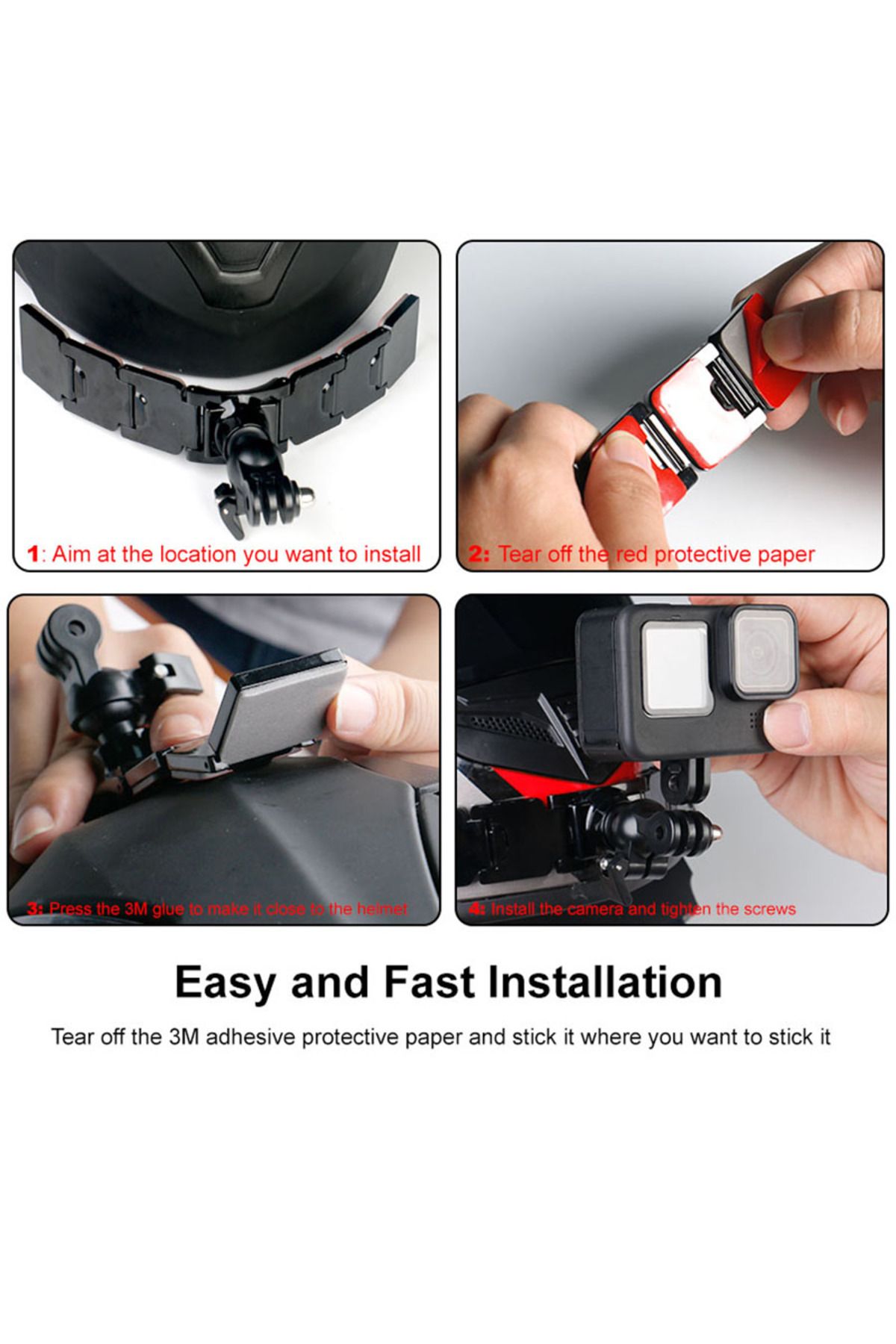 1: Aim at the location you want to install

2: Tear off the red protective paper

3: Press the 3M glue to make it close to the helmet

4: Install the camera and tighten the screws

Easy and Fast Installation

Tear off the 3M adhesive protective paper and stick it where you want to stick it