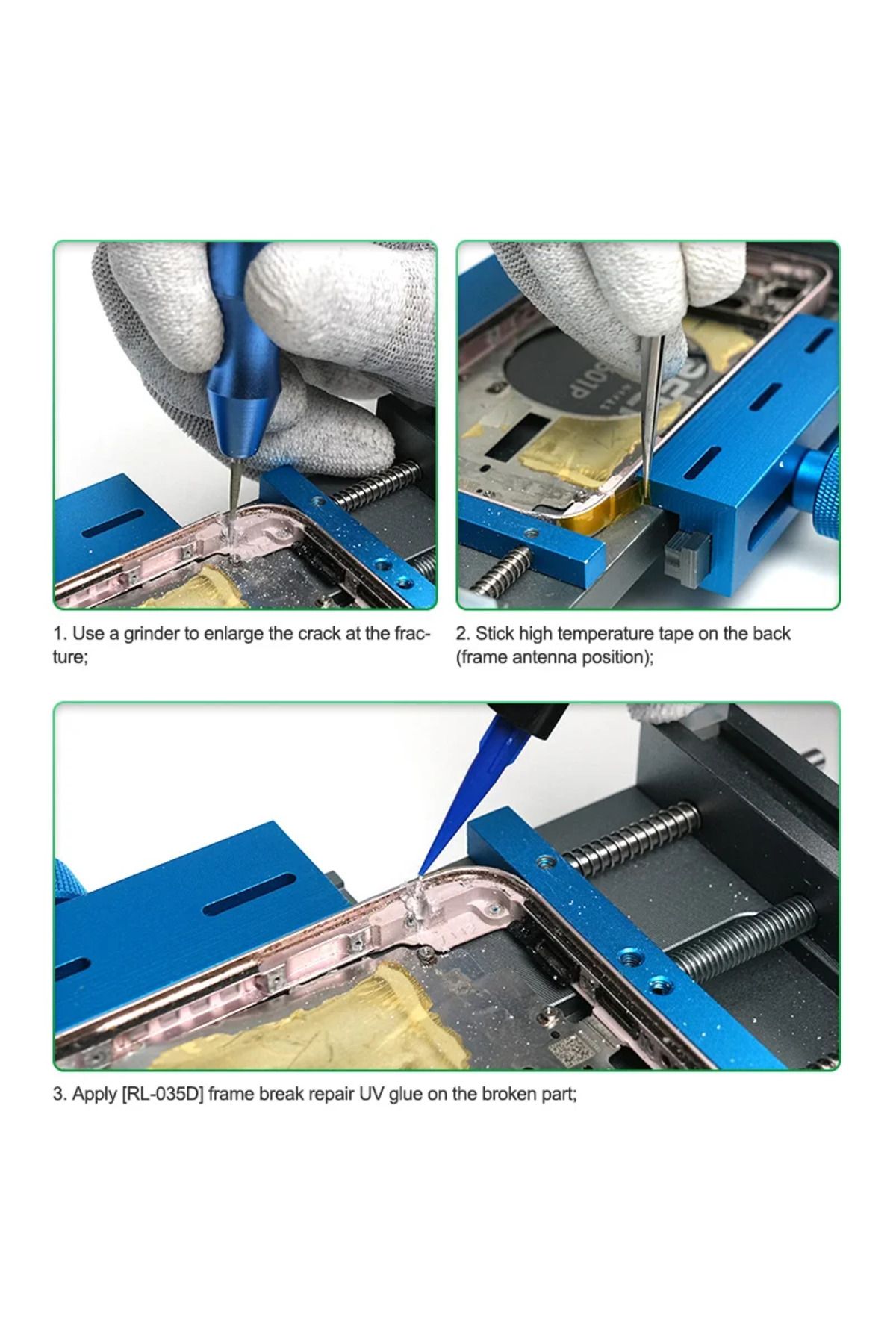 1. Use a grinder to enlarge the crack at the fracture;

2. Stick high temperature tape on the back (frame antenna position);

3. Apply [RL-035D] frame break repair UV glue on the broken part;