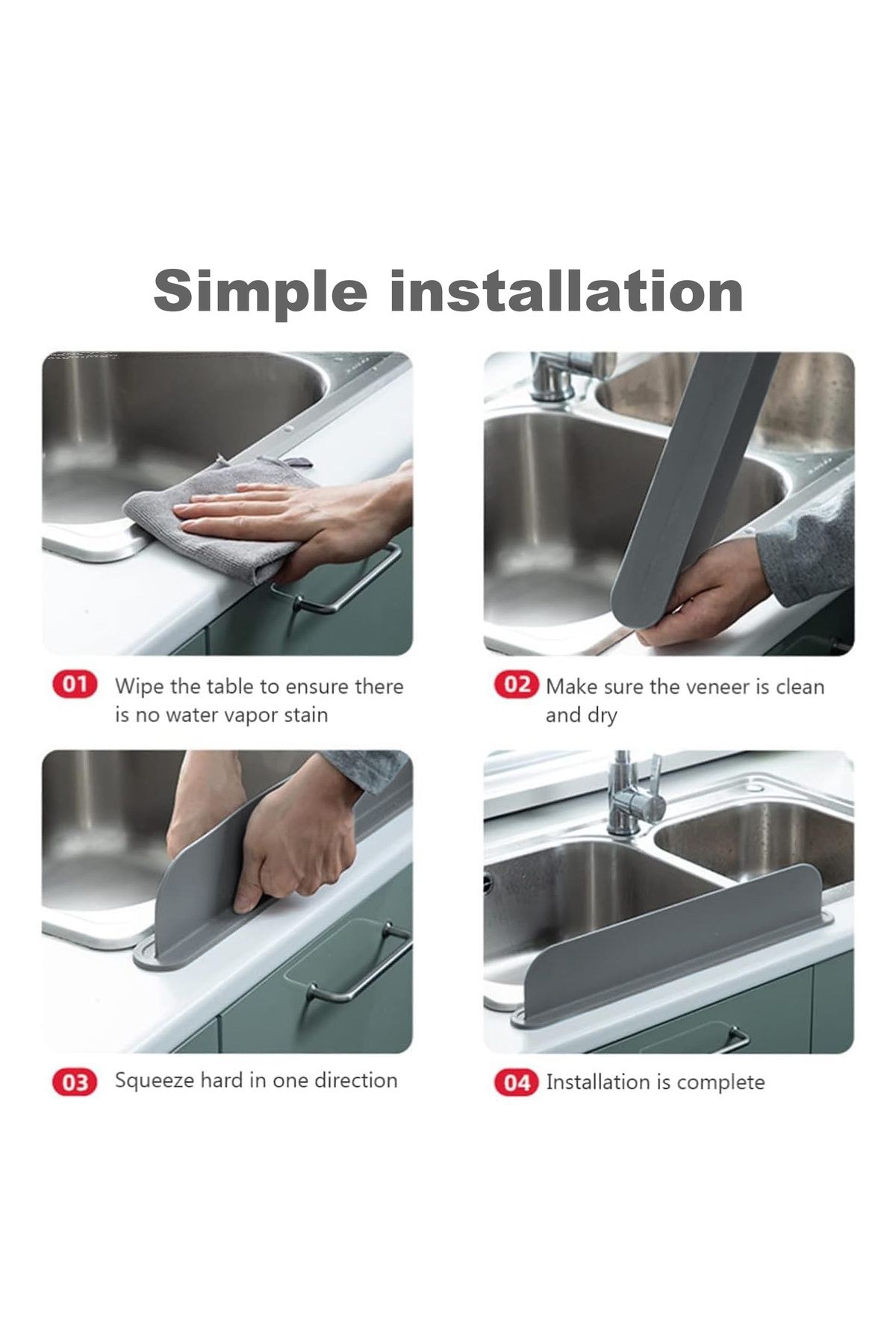 Simple installation

01 Wipe the table to ensure there is no water vapor stain

02 Make sure the veneer is clean and dry

03 Squeeze hard in one direction

04 Installation is complete