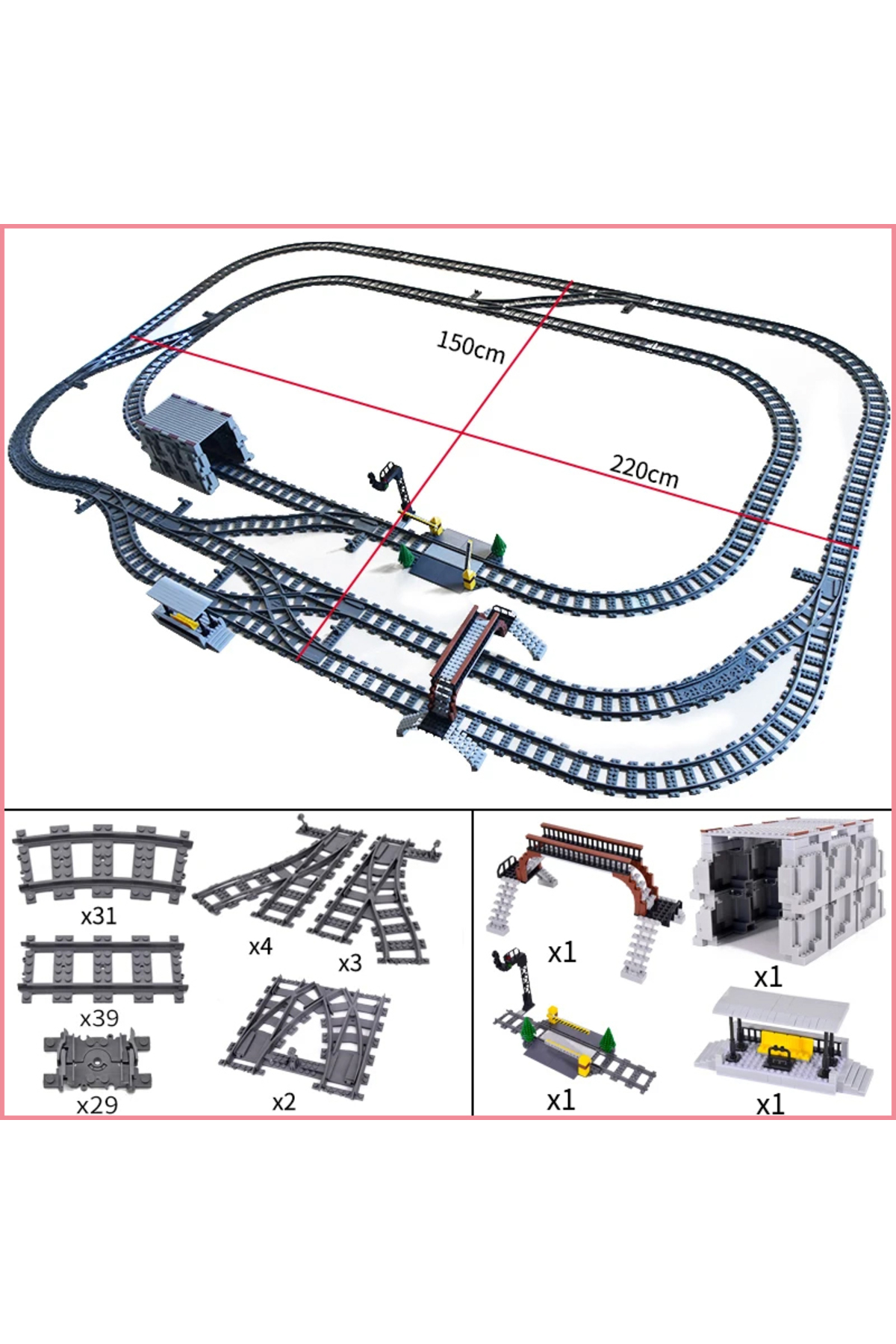 150cm

220cm

x31

x4

x3

x39

x29

x2

x1

x1

x1

x1