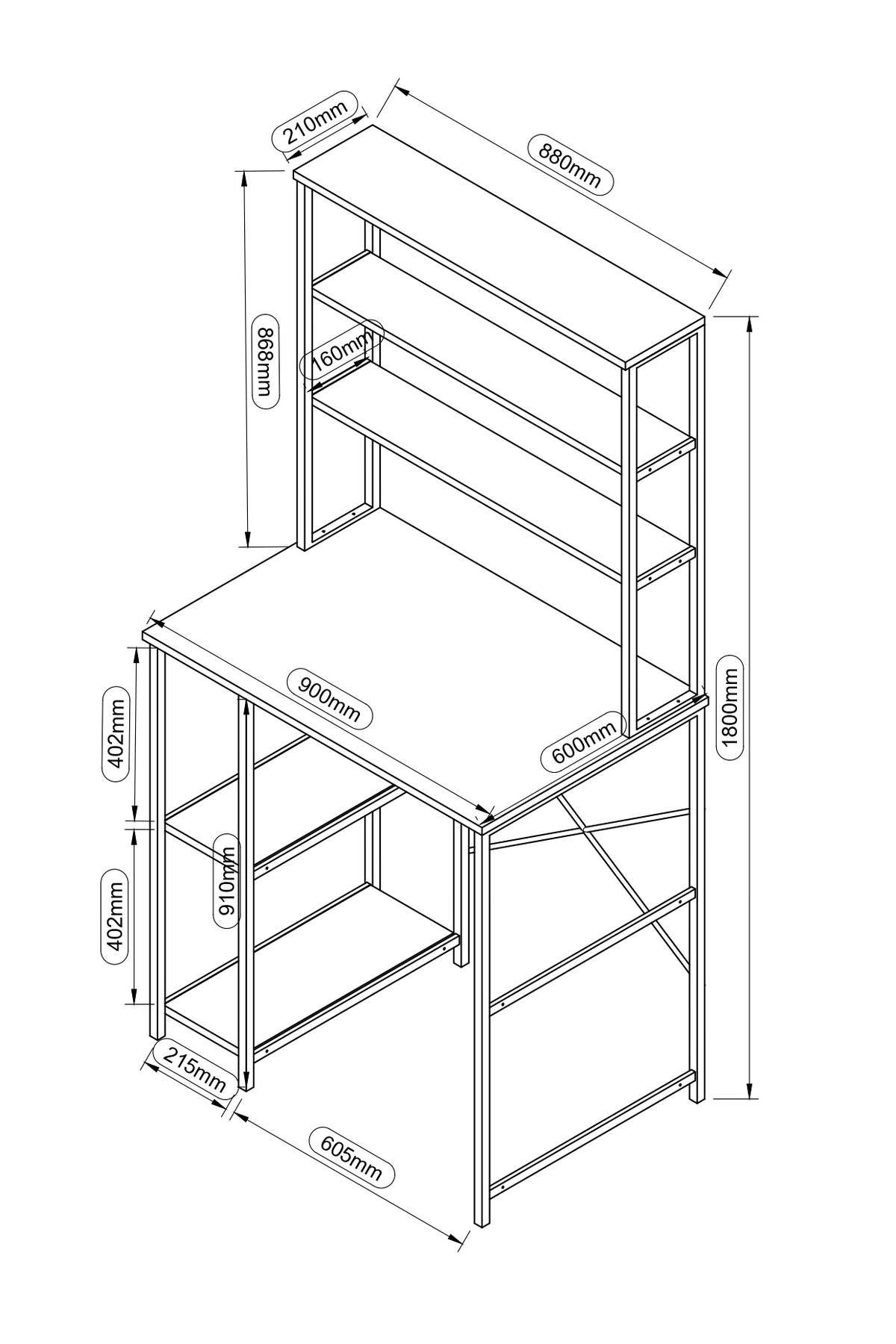 210mm
880mm
868mm
160mm
1800mm
900mm
600mm
402mm
910mm
402mm
215mm
605mm