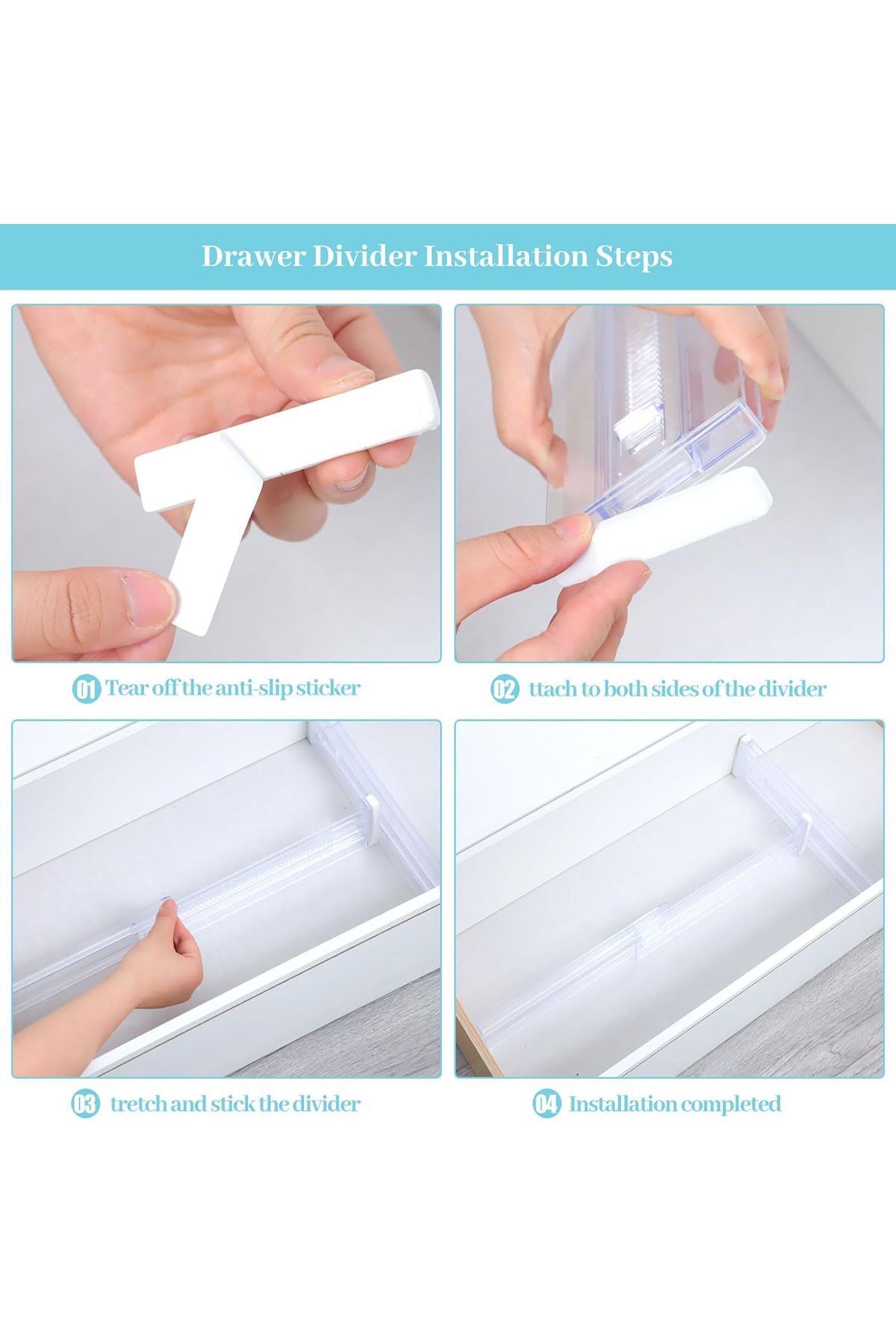 Drawer Divider Installation Steps

01 Tear off the anti-slip sticker

02 ttach to both sides of the divider

03 tretch and stick the divider

04 Installation completed