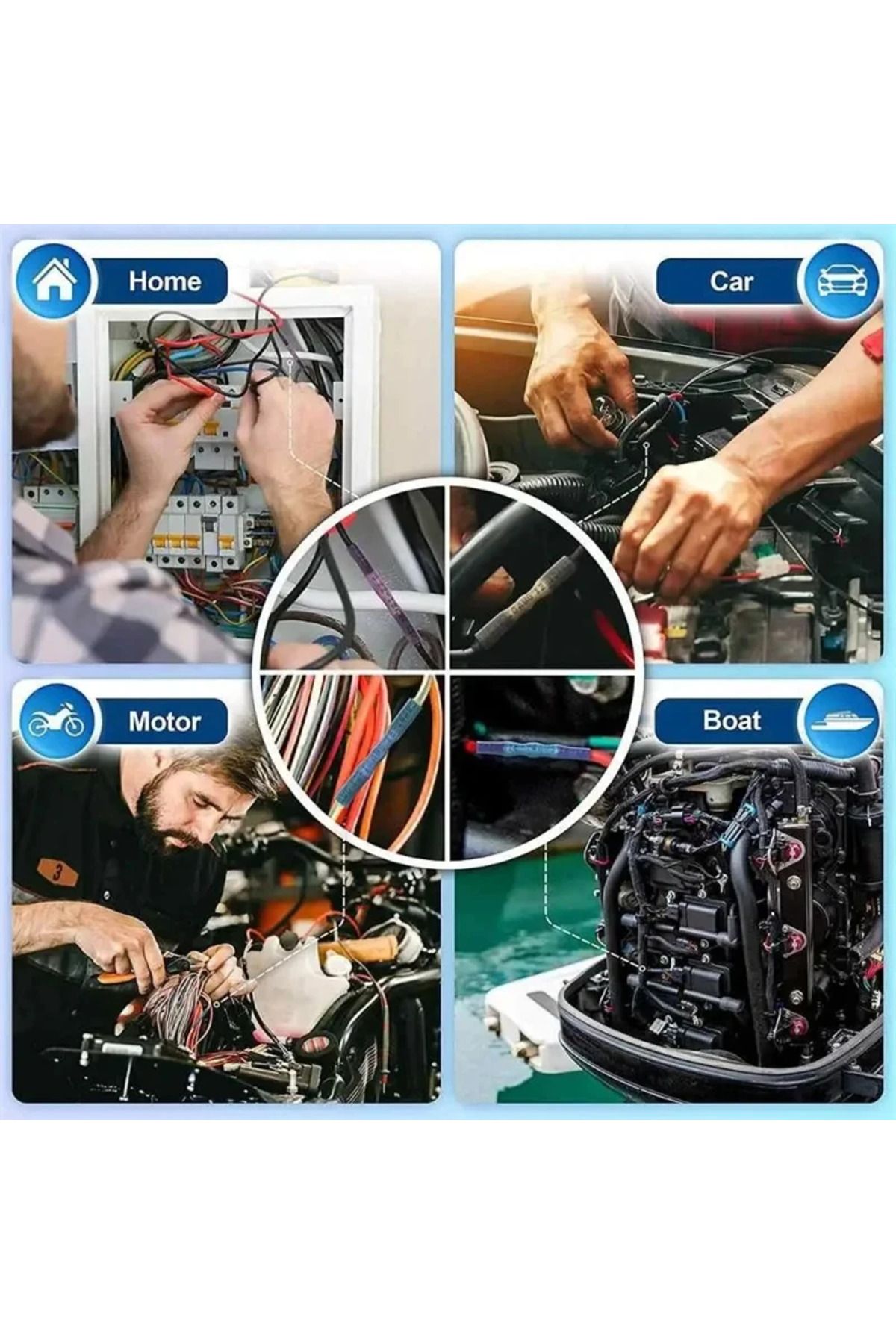 Home

Car

Motor

Boat

3