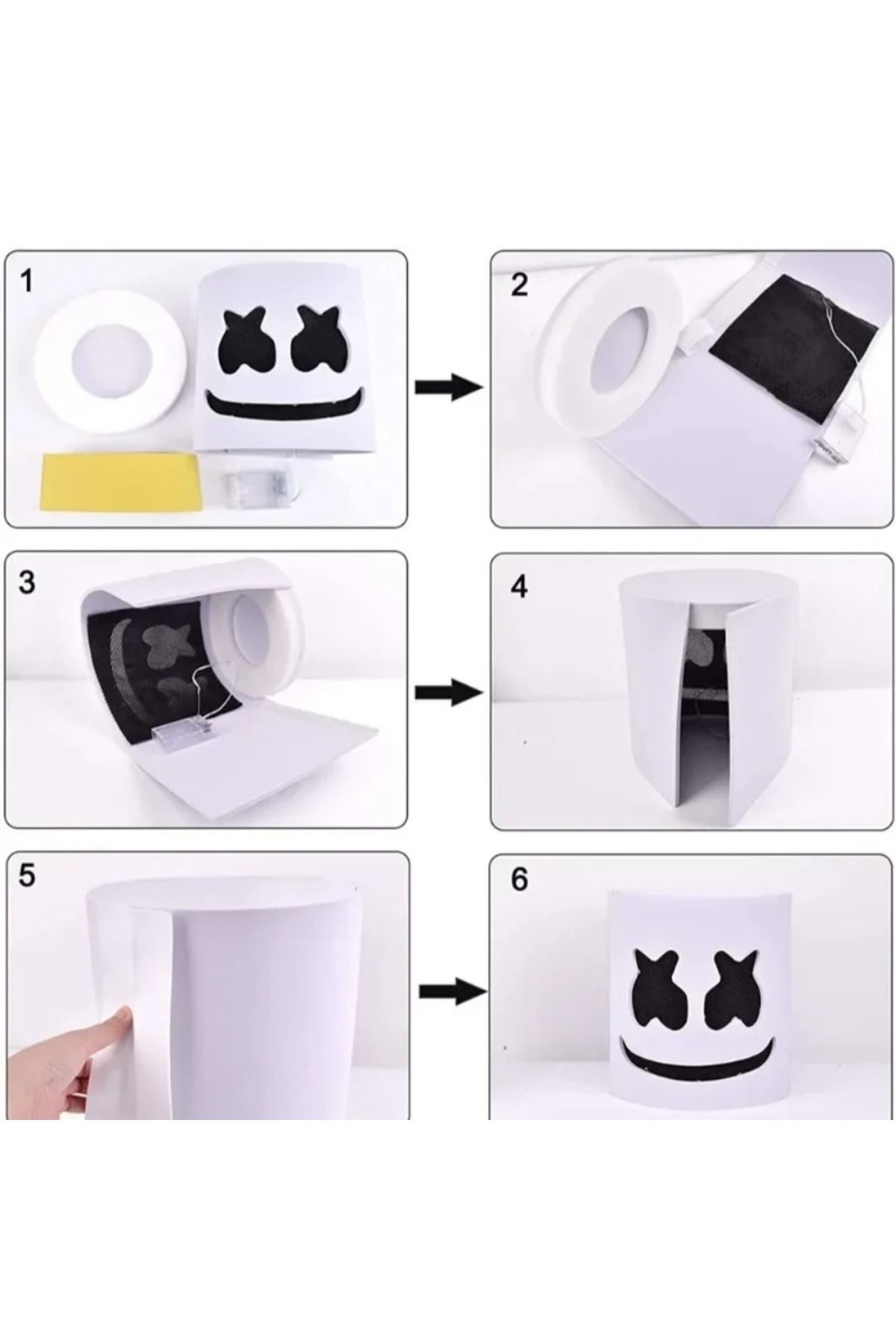 1

2

3

4

5

6