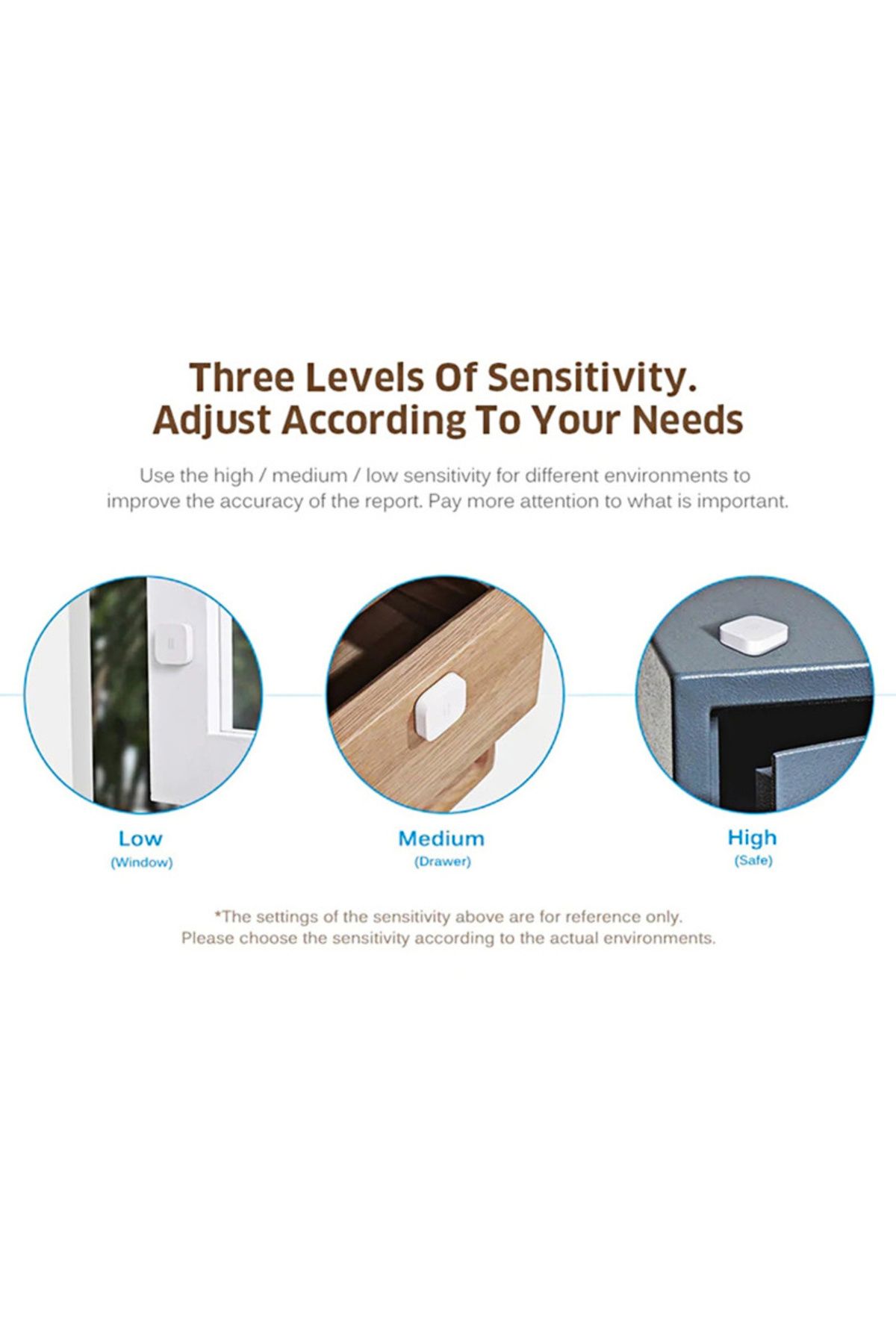 Three Levels Of Sensitivity.
Adjust According To Your Needs

Use the high / medium / low sensitivity for different environments to improve the accuracy of the report. Pay more attention to what is important.

Low
(Window)

Medium
(Drawer)

High
(Safe)

*The settings of the sensitivity above are for reference only.
Please choose the sensitivity according to the actual environments.