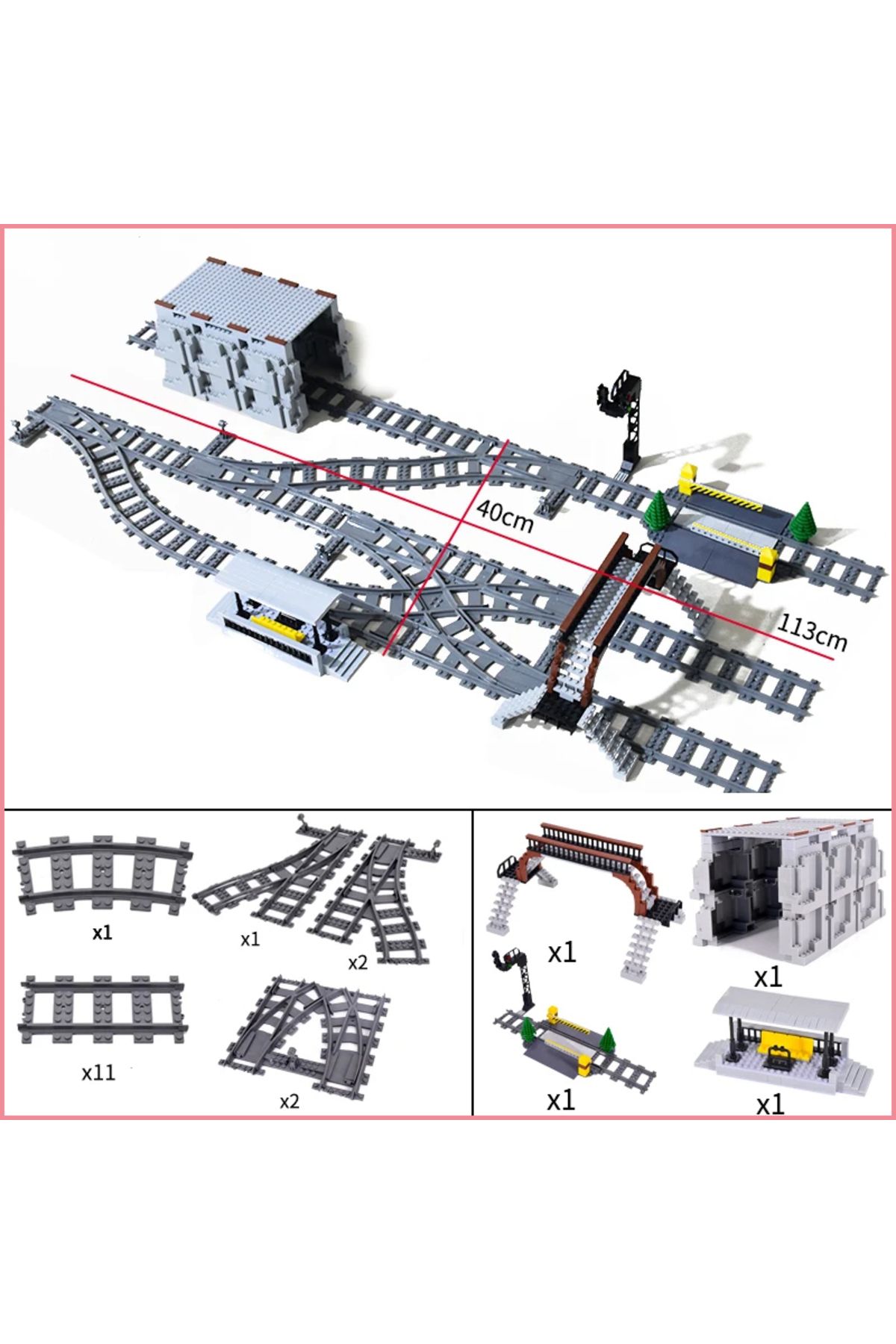 40cm

113cm

x1

x1

x2

x11

x2

x1

x1

x1

x1