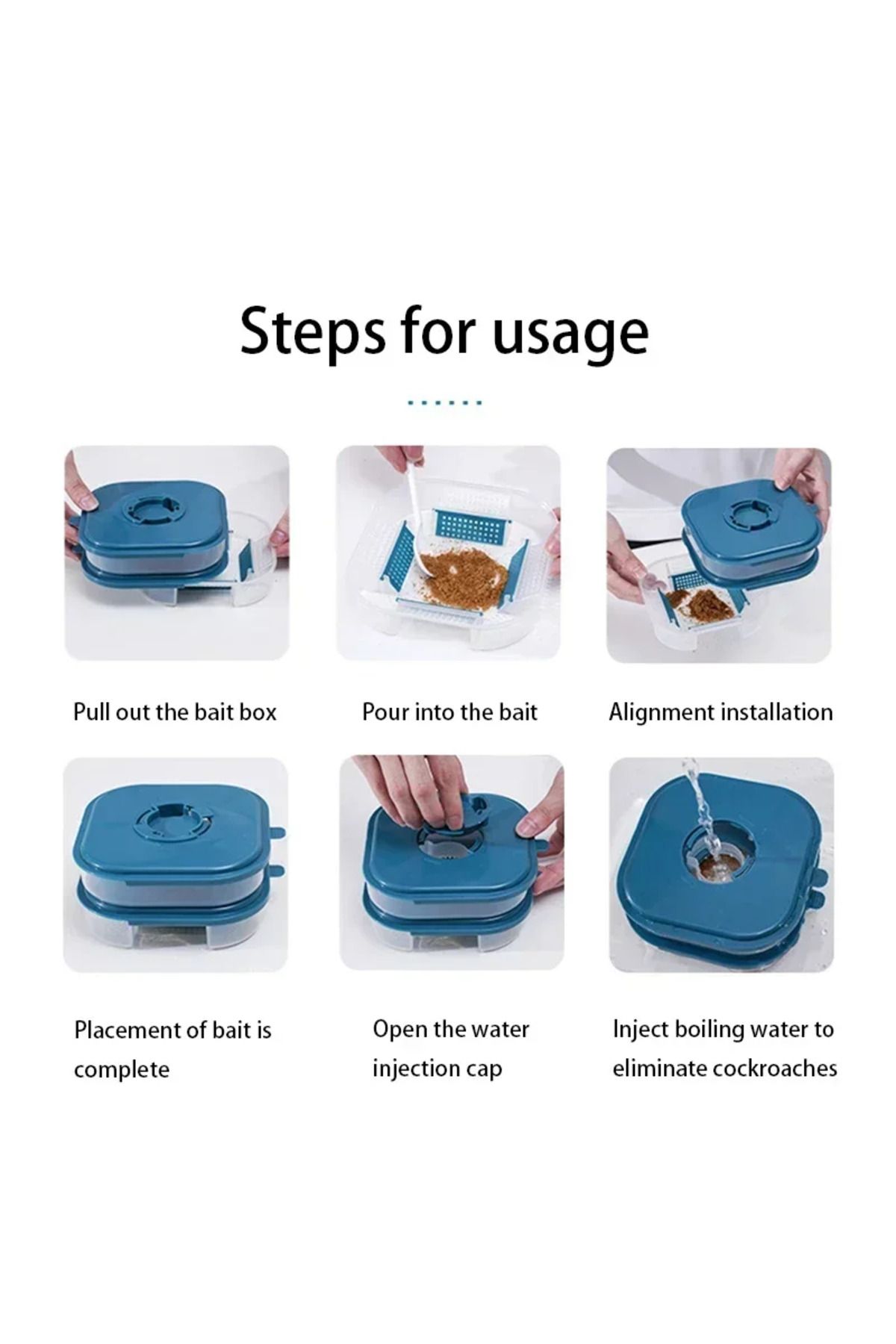 Steps for usage

Pull out the bait box

Pour into the bait

Alignment installation

Placement of bait is complete

Open the water injection cap

Inject boiling water to eliminate cockroaches