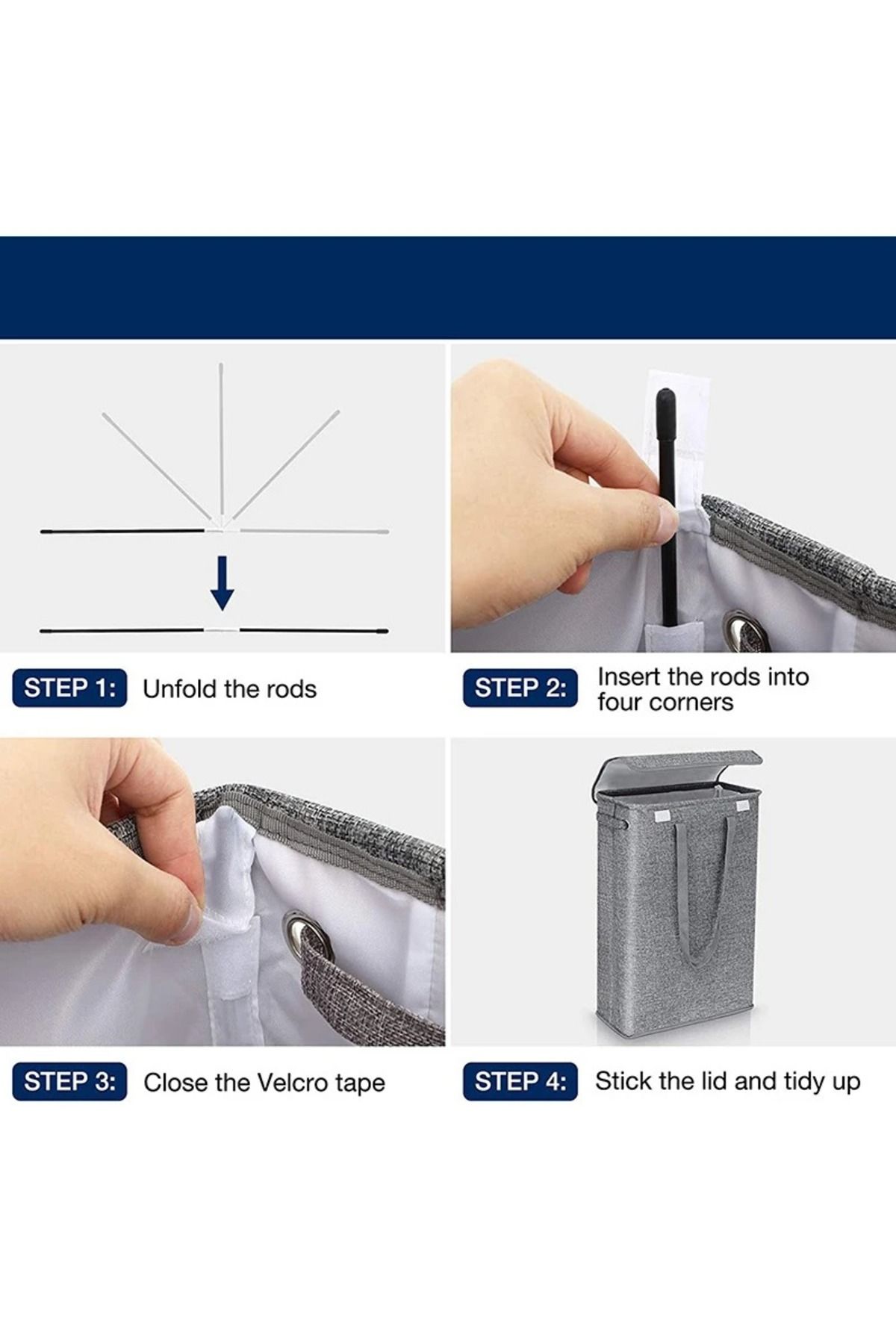 STEP 1: Unfold the rods

STEP 2: Insert the rods into four corners

STEP 3: Close the Velcro tape

STEP 4: Stick the lid and tidy up