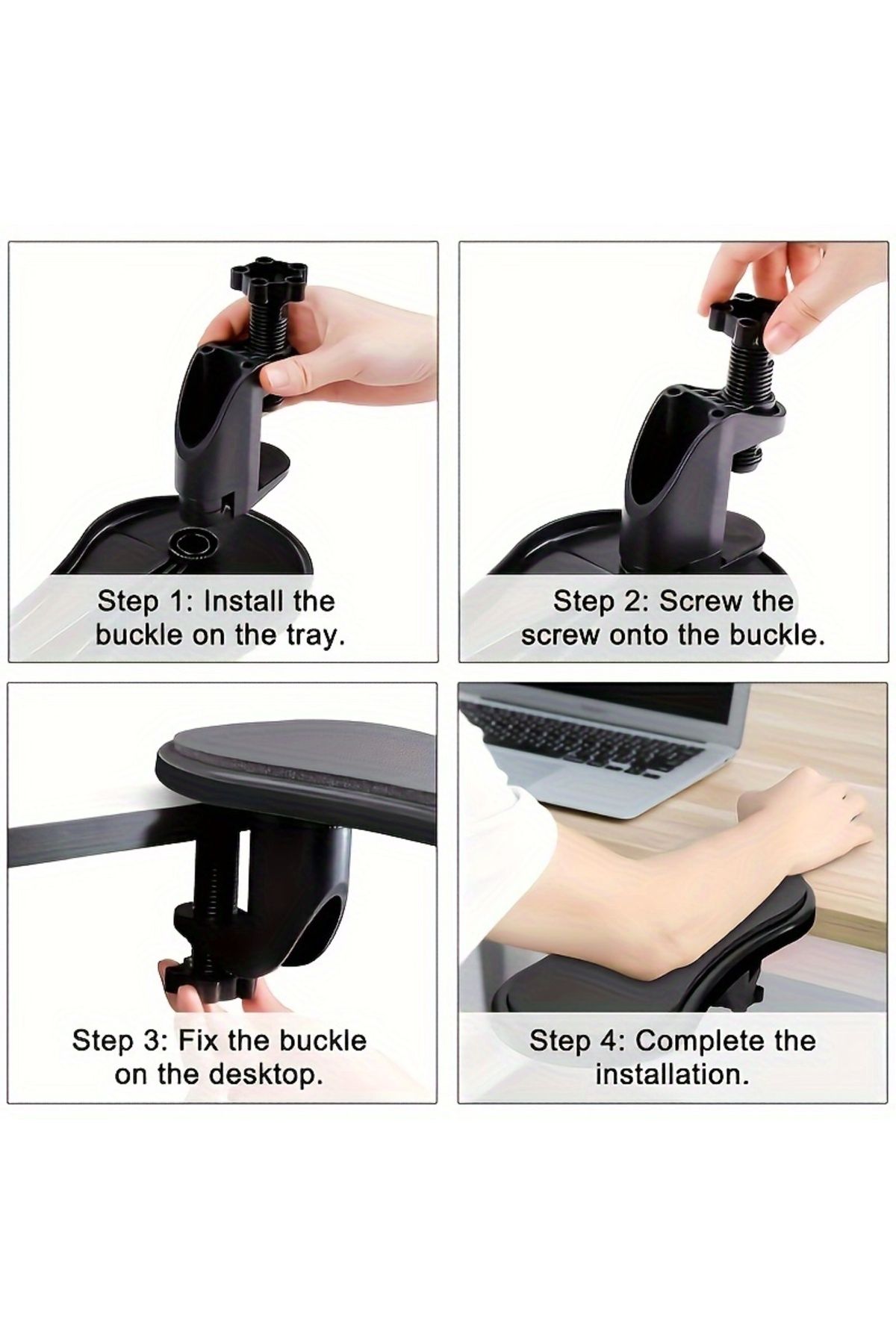 Step 1: Install the buckle on the tray.

Step 2: Screw the screw onto the buckle.

Step 3: Fix the buckle on the desktop.

Step 4: Complete the installation.