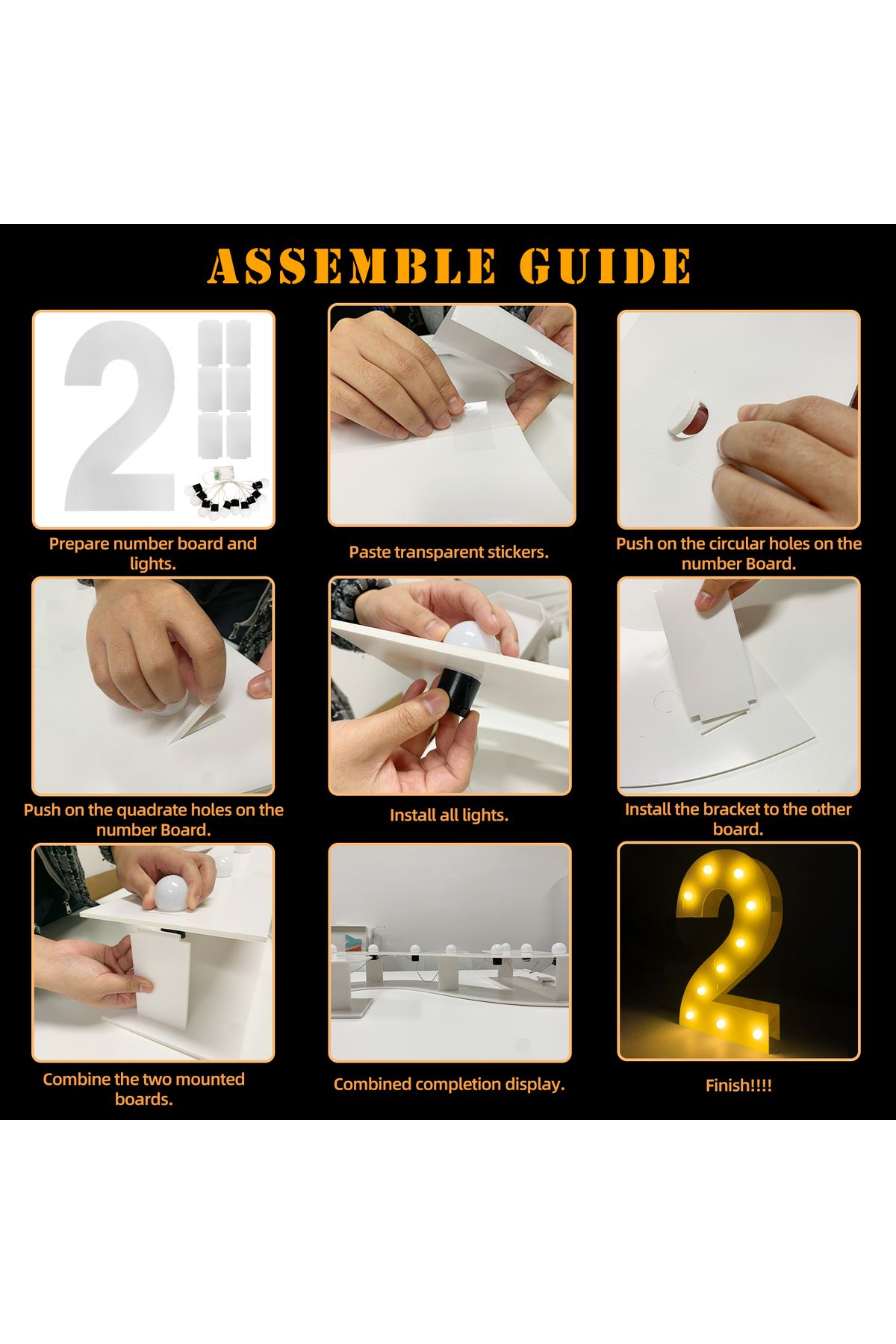 ASSEMBLE GUIDE

Prepare number board and lights.

Paste transparent stickers.

Push on the circular holes on the number Board.

Push on the quadrate holes on the number Board.

Install all lights.

Install the bracket to the other board.

Combine the two mounted boards.

Combined completion display.

Finish!!!!