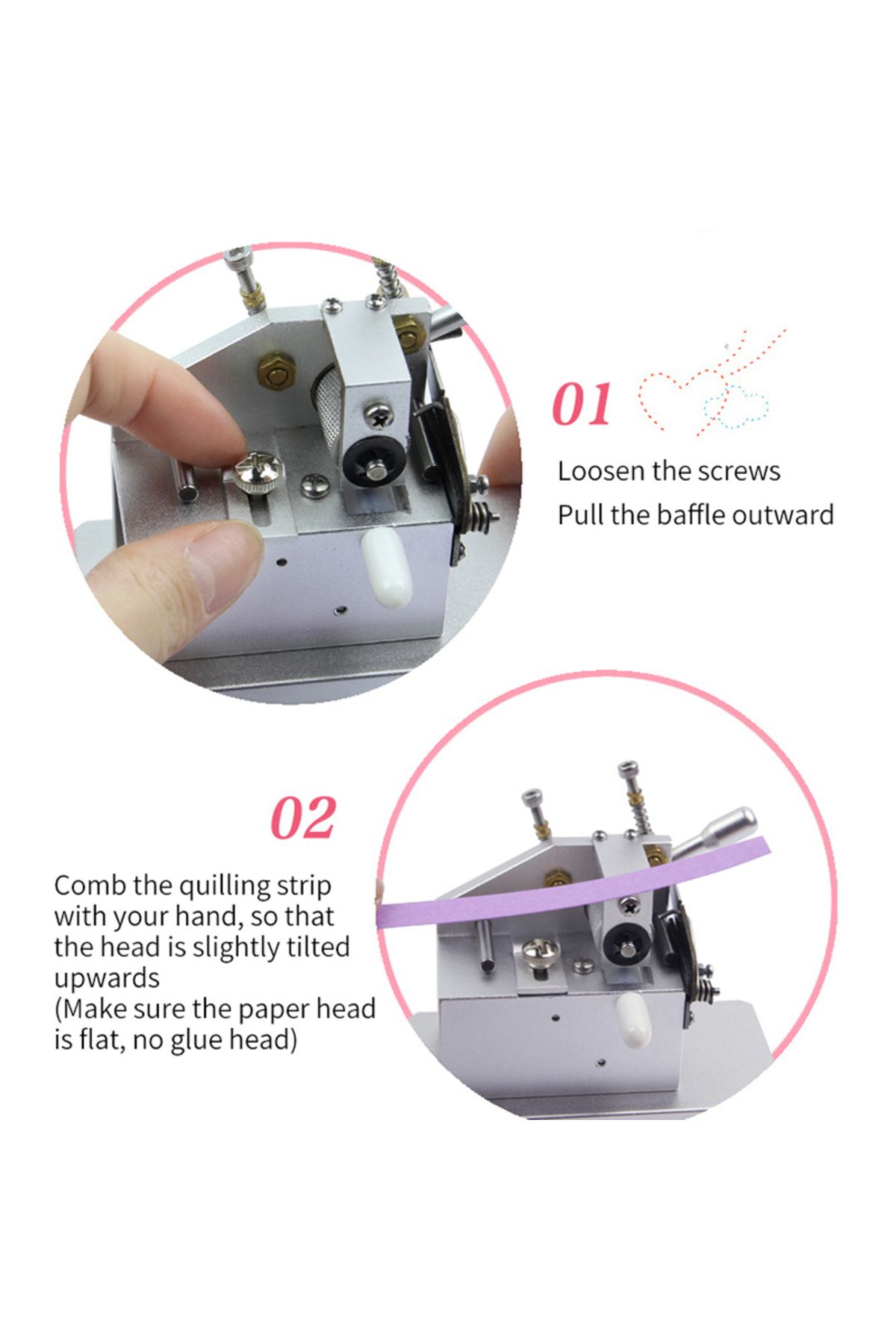 01

Loosen the screws
Pull the baffle outward

02

Comb the quilling strip with your hand, so that the head is slightly tilted upwards
(Make sure the paper head is flat, no glue head)