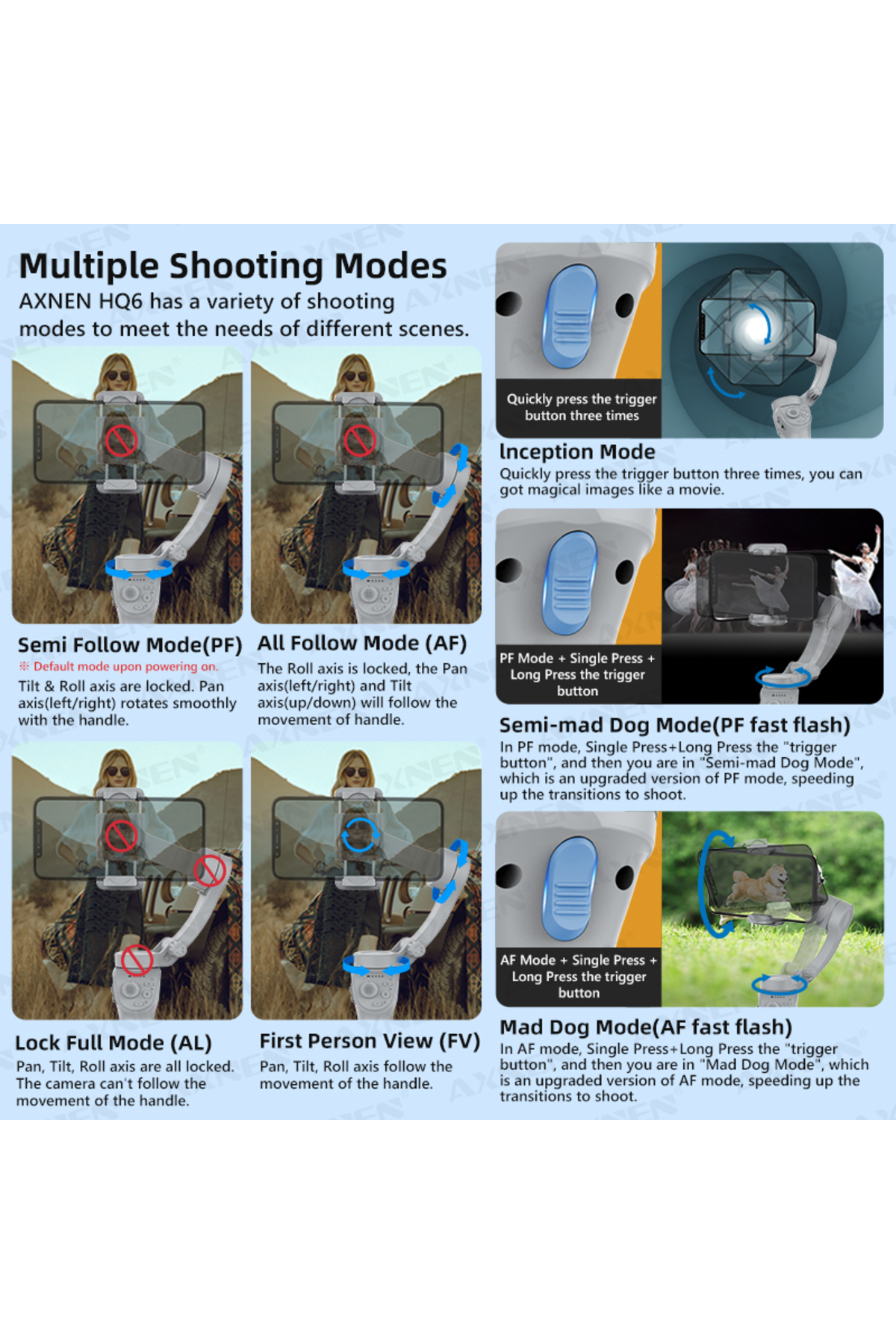 Multiple Shooting Modes
AXNEN HQ6 has a variety of shooting modes to meet the needs of different scenes.

Semi Follow Mode(PF)
※ Default mode upon powering on.
Tilt & Roll axis are locked. Pan axis(left/right) rotates smoothly with the handle.

All Follow Mode (AF)
The Roll axis is locked, the Pan axis(left/right) and Tilt axis(up/down) will follow the movement of handle.

Lock Full Mode (AL)
Pan, Tilt, Roll axis are all locked. The camera can't follow the movement of the handle.

First Person View (FV)
Pan, Tilt, Roll axis follow the movement of the handle.

Quickly press the trigger button three times

Inception Mode
Quickly press the trigger button three times, you can got magical images like a movie.

PF Mode + Single Press + Long Press the trigger button

Semi-mad Dog Mode(PF fast flash)
In PF mode, Single Press+Long Press the "trigger button", and then you are in "Semi-mad Dog Mode", which is an upgraded version of PF mode, speeding up the transitions to shoot.

AF Mode + Single Press + Long Press the trigger button

Mad Dog Mode(AF fast flash)
In AF mode, Single Press+Long Press the "trigger button", and then you are in "Mad Dog Mode", which is an upgraded version of AF mode, speeding up the transitions to shoot.