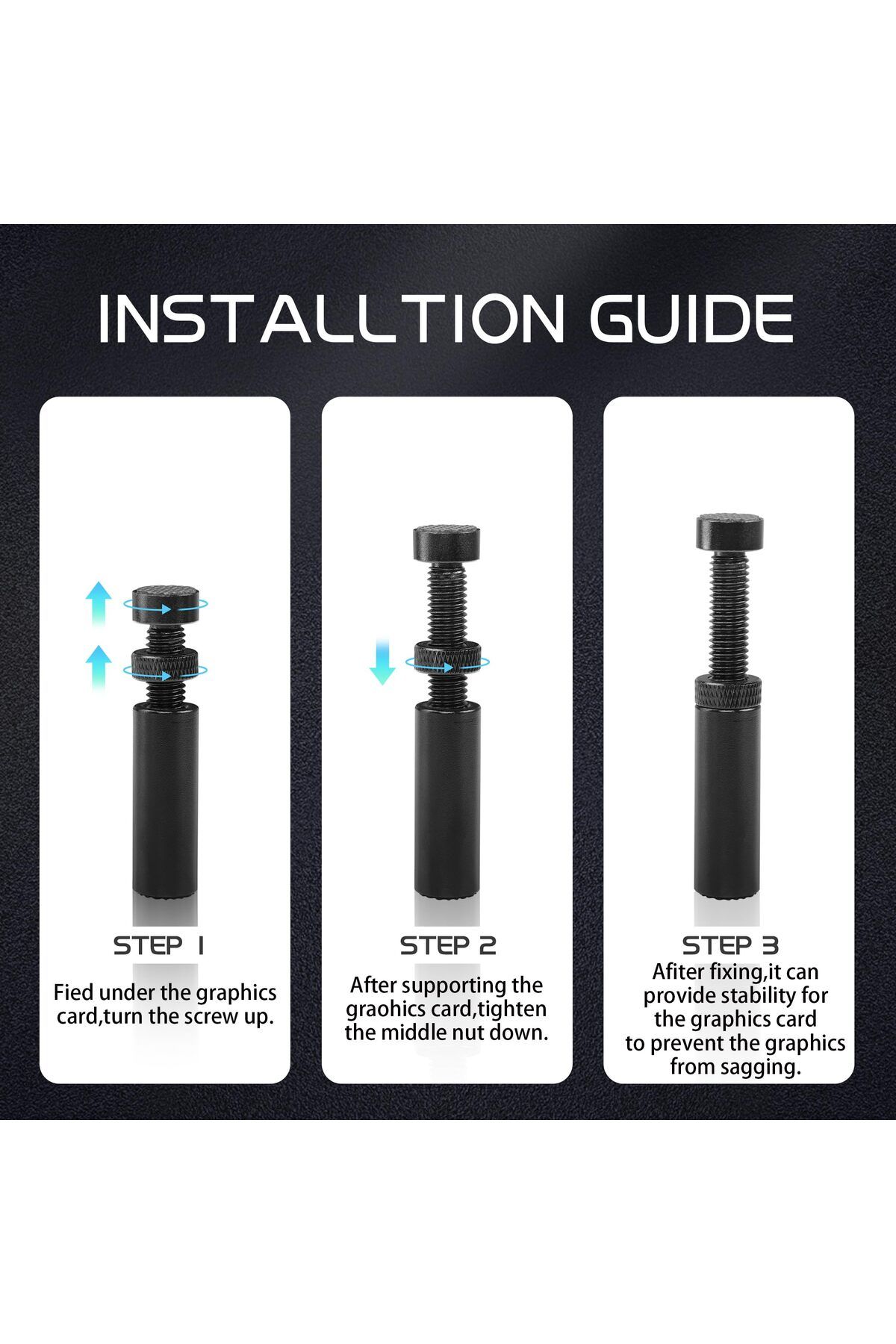 INSTALLTION GUIDE

STEP 1

Fied under the graphics card,turn the screw up.

STEP 2

After supporting the graohics card,tighten the middle nut down.

STEP 3

Afiter fixing,it can provide stability for the graphics card to prevent the graphics from sagging.